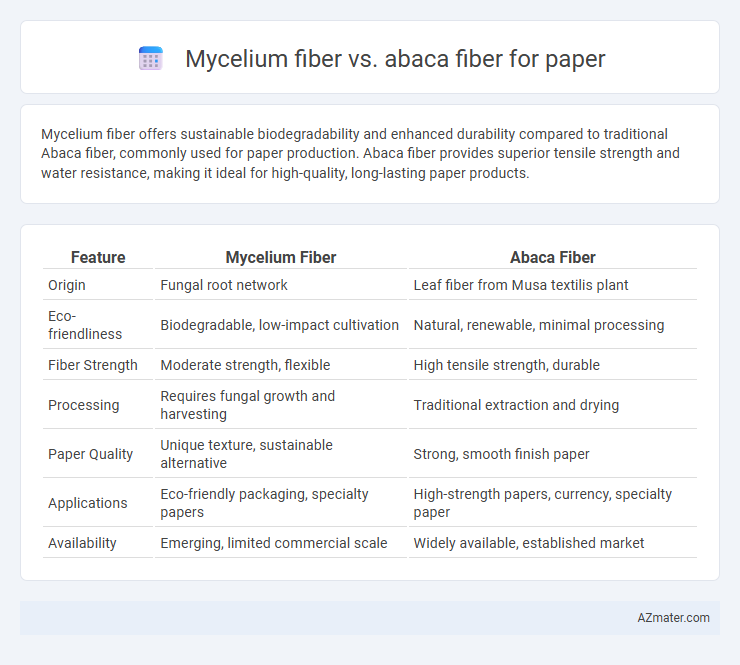 Mycelium fiber vs. abaca fiber for paper

Mycelium fiber offers sustainable biodegradability and enhanced durability compared to traditional Abaca fiber, commonly used for paper production. Abaca fiber provides superior tensile strength and water resistance, making it ideal for high-quality, long-lasting paper products.

| Feature | Mycelium Fiber | Abaca Fiber |
|---|---|---|
| Origin | Fungal root network | Leaf fiber from Musa textilis plant |
| Eco-friendliness | Biodegradable, low-impact cultivation | Natural, renewable, minimal processing |
| Fiber Strength | Moderate strength, flexible | High tensile strength, durable |
| Processing | Requires fungal growth and harvesting | Traditional extraction and drying |
| Paper Quality | Unique texture, sustainable alternative | Strong, smooth finish paper |
| Applications | Eco-friendly packaging, specialty papers | High-strength papers, currency, specialty paper |
| Availability | Emerging, limited commercial scale | Widely available, established market |

AZmater.com