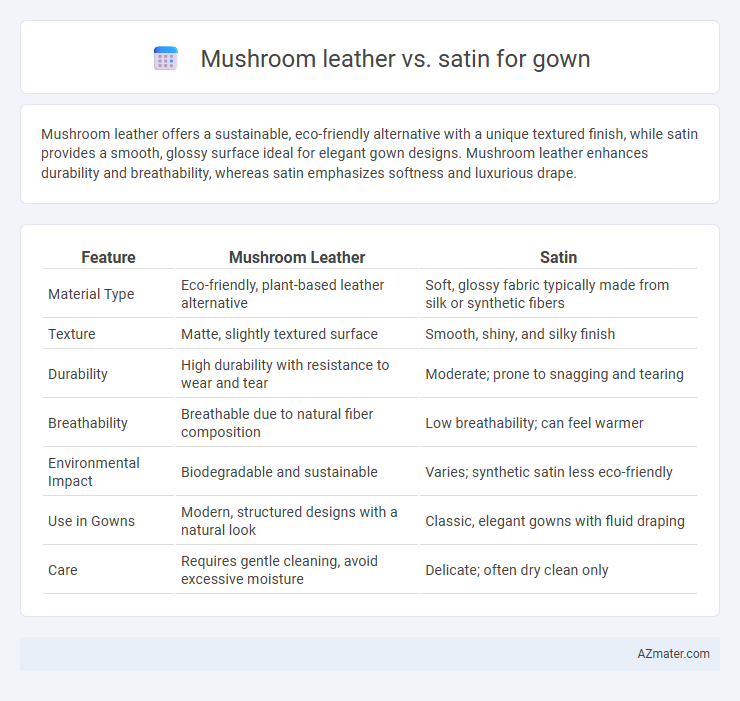 Mushroom leather vs. satin for gown

Mushroom leather offers a sustainable, eco-friendly alternative with a unique textured finish, while satin provides a smooth, glossy surface ideal for elegant gown designs. Mushroom leather enhances durability and breathability, whereas satin emphasizes softness and luxurious drape.

| Feature | Mushroom Leather | Satin |
|---|---|---|
| Material Type | Eco-friendly, plant-based leather alternative | Soft, glossy fabric typically made from silk or synthetic fibers |
| Texture | Matte, slightly textured surface | Smooth, shiny, and silky finish |
| Durability | High durability with resistance to wear and tear | Moderate; prone to snagging and tearing |
| Breathability | Breathable due to natural fiber composition | Low breathability; can feel warmer |
| Environmental Impact | Biodegradable and sustainable | Varies; synthetic satin less eco-friendly |
| Use in Gowns | Modern, structured designs with a natural look | Classic, elegant gowns with fluid draping |
| Care | Requires gentle cleaning, avoid excessive moisture | Delicate; often dry clean only |

AZmater.com