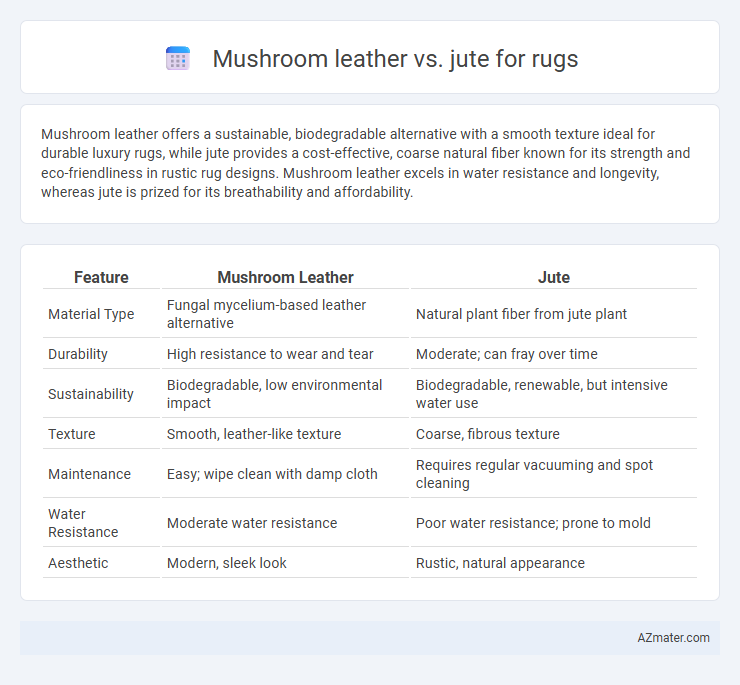 Mushroom leather vs. jute for rugs

Mushroom leather offers a sustainable, biodegradable alternative with a smooth texture ideal for durable luxury rugs, while jute provides a cost-effective, coarse natural fiber known for its strength and eco-friendliness in rustic rug designs. Mushroom leather excels in water resistance and longevity, whereas jute is prized for its breathability and affordability.

| Feature | Mushroom Leather | Jute |
|---|---|---|
| Material Type | Fungal mycelium-based leather alternative | Natural plant fiber from jute plant |
| Durability | High resistance to wear and tear | Moderate; can fray over time |
| Sustainability | Biodegradable, low environmental impact | Biodegradable, renewable, but intensive water use |
| Texture | Smooth, leather-like texture | Coarse, fibrous texture |
| Maintenance | Easy; wipe clean with damp cloth | Requires regular vacuuming and spot cleaning |
| Water Resistance | Moderate water resistance | Poor water resistance; prone to mold |
| Aesthetic | Modern, sleek look | Rustic, natural appearance |

AZmater.com