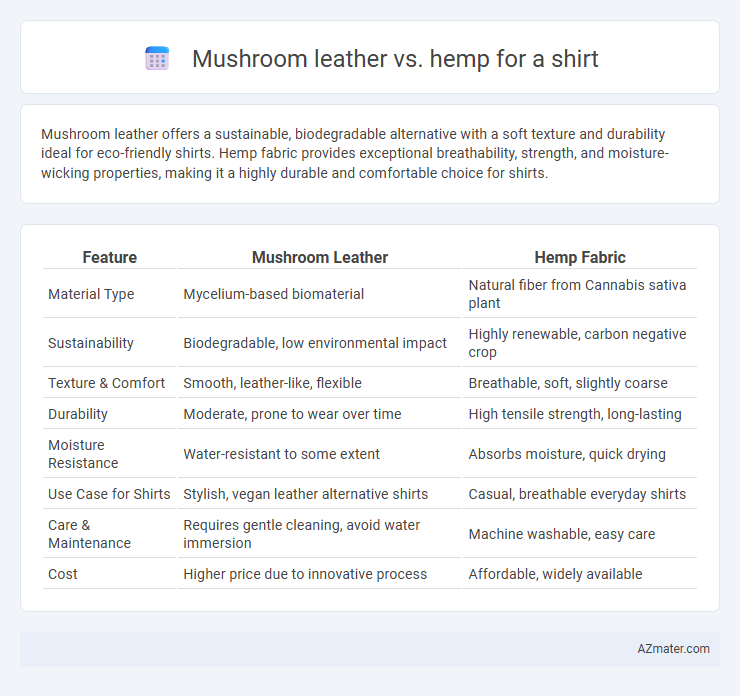 Mushroom leather vs. hemp for a shirt

Mushroom leather offers a sustainable, biodegradable alternative with a soft texture and durability ideal for eco-friendly shirts. Hemp fabric provides exceptional breathability, strength, and moisture-wicking properties, making it a highly durable and comfortable choice for shirts.

| Feature | Mushroom Leather | Hemp Fabric |
|---|---|---|
| Material Type | Mycelium-based biomaterial | Natural fiber from Cannabis sativa plant |
| Sustainability | Biodegradable, low environmental impact | Highly renewable, carbon negative crop |
| Texture & Comfort | Smooth, leather-like, flexible | Breathable, soft, slightly coarse |
| Durability | Moderate, prone to wear over time | High tensile strength, long-lasting |
| Moisture Resistance | Water-resistant to some extent | Absorbs moisture, quick drying |
| Use Case for Shirts | Stylish, vegan leather alternative shirts | Casual, breathable everyday shirts |
| Care & Maintenance | Requires gentle cleaning, avoid water immersion | Machine washable, easy care |
| Cost | Higher price due to innovative process | Affordable, widely available |

AZmater.com