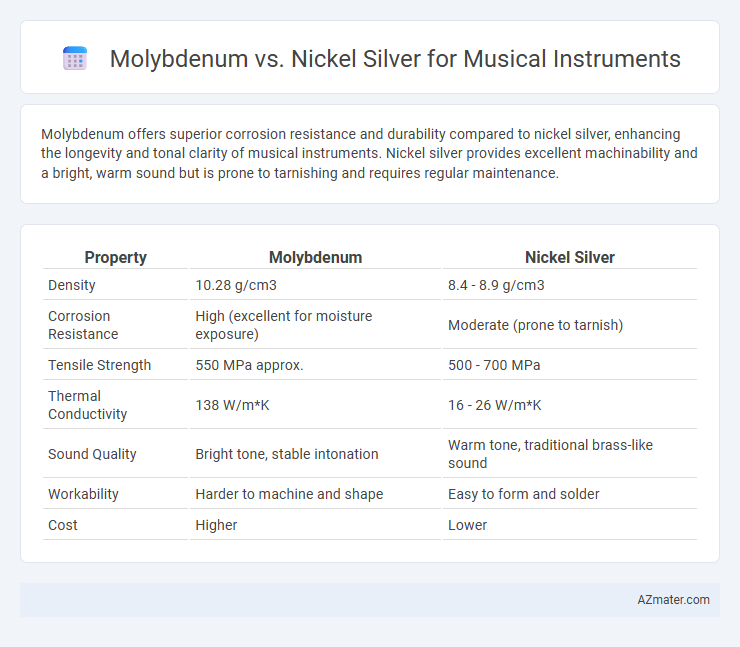 Molybdenum vs. Nickel Silver for Musical Instruments

Molybdenum offers superior corrosion resistance and durability compared to nickel silver, enhancing the longevity and tonal clarity of musical instruments. Nickel silver provides excellent machinability and a bright, warm sound but is prone to tarnishing and requires regular maintenance.

| Property | Molybdenum | Nickel Silver |
|---|---|---|
| Density | 10.28 g/cm3 | 8.4 - 8.9 g/cm3 |
| Corrosion Resistance | High (excellent for moisture exposure) | Moderate (prone to tarnish) |
| Tensile Strength | 550 MPa approx. | 500 - 700 MPa |
| Thermal Conductivity | 138 W/m*K | 16 - 26 W/m*K |
| Sound Quality | Bright tone, stable intonation | Warm tone, traditional brass-like sound |
| Workability | Harder to machine and shape | Easy to form and solder |
| Cost | Higher | Lower |

AZmater.com