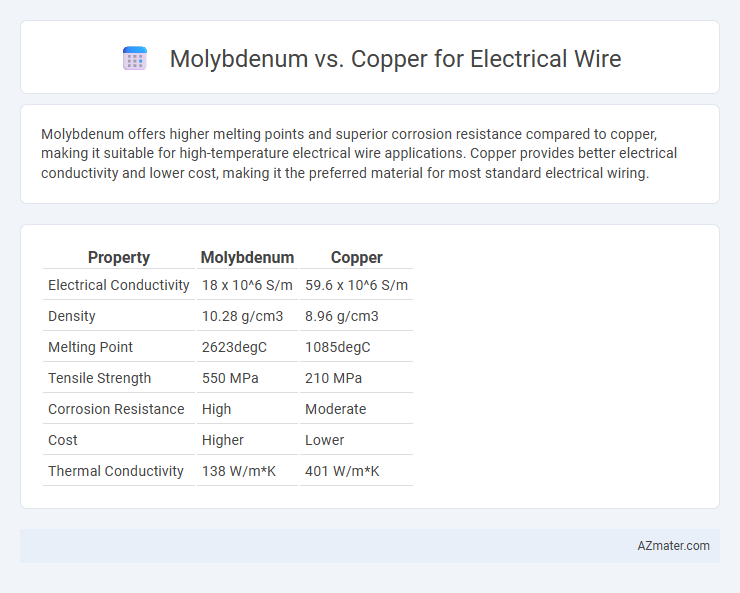 Molybdenum vs. Copper for Electrical Wire

Molybdenum offers higher melting points and superior corrosion resistance compared to copper, making it suitable for high-temperature electrical wire applications. Copper provides better electrical conductivity and lower cost, making it the preferred material for most standard electrical wiring.

| Property | Molybdenum | Copper |
|---|---|---|
| Electrical Conductivity | 18 x 10^6 S/m | 59.6 x 10^6 S/m |
| Density | 10.28 g/cm3 | 8.96 g/cm3 |
| Melting Point | 2623degC | 1085degC |
| Tensile Strength | 550 MPa | 210 MPa |
| Corrosion Resistance | High | Moderate |
| Cost | Higher | Lower |
| Thermal Conductivity | 138 W/m*K | 401 W/m*K |

AZmater.com