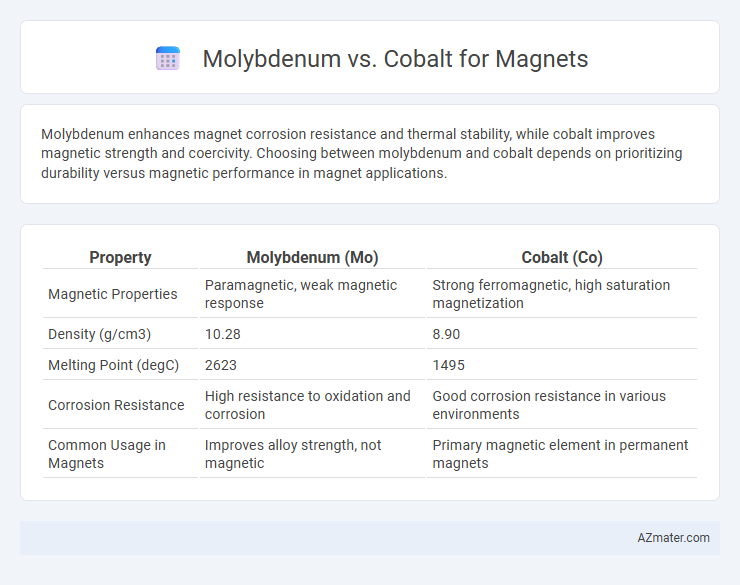 Molybdenum vs. Cobalt for Magnets

Molybdenum enhances magnet corrosion resistance and thermal stability, while cobalt improves magnetic strength and coercivity. Choosing between molybdenum and cobalt depends on prioritizing durability versus magnetic performance in magnet applications.

| Property | Molybdenum (Mo) | Cobalt (Co) |
|---|---|---|
| Magnetic Properties | Paramagnetic, weak magnetic response | Strong ferromagnetic, high saturation magnetization |
| Density (g/cm3) | 10.28 | 8.90 |
| Melting Point (degC) | 2623 | 1495 |
| Corrosion Resistance | High resistance to oxidation and corrosion | Good corrosion resistance in various environments |
| Common Usage in Magnets | Improves alloy strength, not magnetic | Primary magnetic element in permanent magnets |

AZmater.com