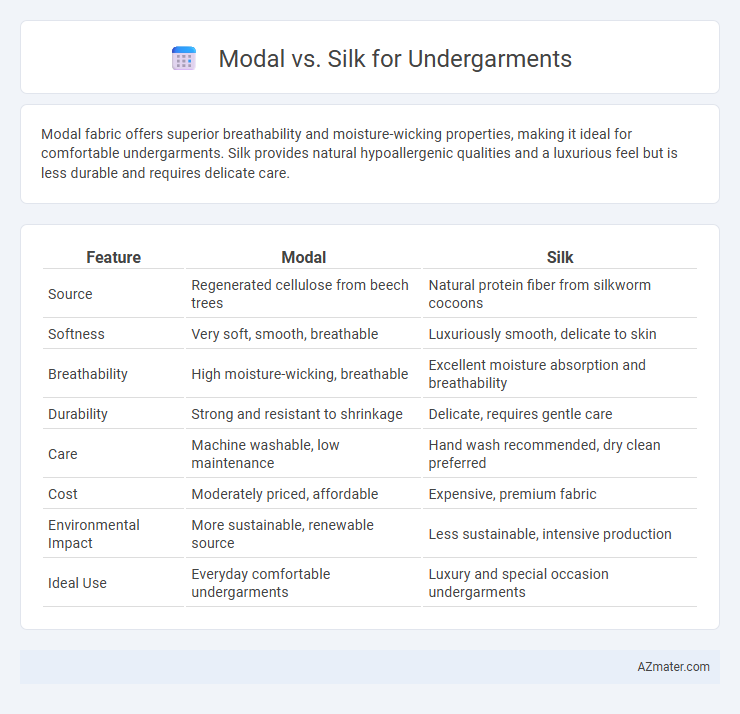 Modal vs. Silk for Undergarments

Modal fabric offers superior breathability and moisture-wicking properties, making it ideal for comfortable undergarments. Silk provides natural hypoallergenic qualities and a luxurious feel but is less durable and requires delicate care.

| Feature | Modal | Silk |
|---|---|---|
| Source | Regenerated cellulose from beech trees | Natural protein fiber from silkworm cocoons |
| Softness | Very soft, smooth, breathable | Luxuriously smooth, delicate to skin |
| Breathability | High moisture-wicking, breathable | Excellent moisture absorption and breathability |
| Durability | Strong and resistant to shrinkage | Delicate, requires gentle care |
| Care | Machine washable, low maintenance | Hand wash recommended, dry clean preferred |
| Cost | Moderately priced, affordable | Expensive, premium fabric |
| Environmental Impact | More sustainable, renewable source | Less sustainable, intensive production |
| Ideal Use | Everyday comfortable undergarments | Luxury and special occasion undergarments |

AZmater.com