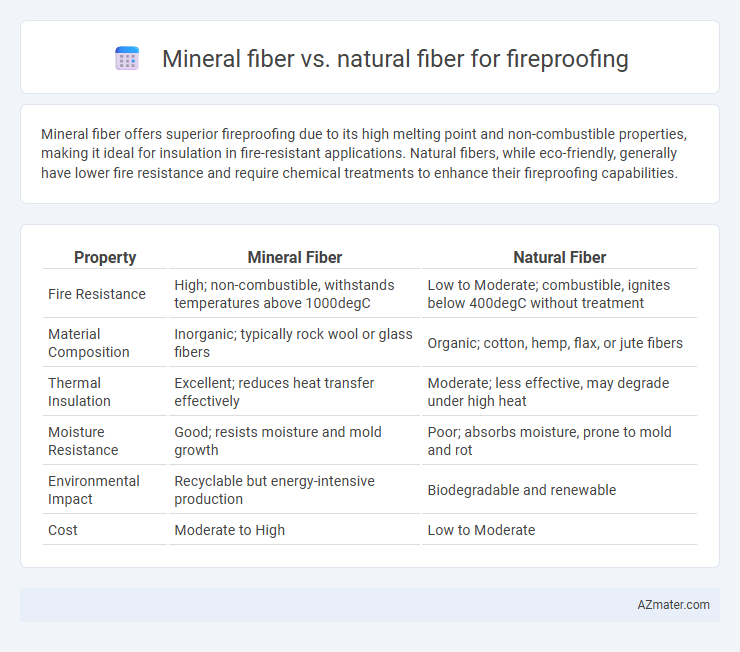 Mineral fiber vs. natural fiber for fireproofing

Mineral fiber offers superior fireproofing due to its high melting point and non-combustible properties, making it ideal for insulation in fire-resistant applications. Natural fibers, while eco-friendly, generally have lower fire resistance and require chemical treatments to enhance their fireproofing capabilities.

| Property | Mineral Fiber | Natural Fiber |
|---|---|---|
| Fire Resistance | High; non-combustible, withstands temperatures above 1000degC | Low to Moderate; combustible, ignites below 400degC without treatment |
| Material Composition | Inorganic; typically rock wool or glass fibers | Organic; cotton, hemp, flax, or jute fibers |
| Thermal Insulation | Excellent; reduces heat transfer effectively | Moderate; less effective, may degrade under high heat |
| Moisture Resistance | Good; resists moisture and mold growth | Poor; absorbs moisture, prone to mold and rot |
| Environmental Impact | Recyclable but energy-intensive production | Biodegradable and renewable |
| Cost | Moderate to High | Low to Moderate |

AZmater.com