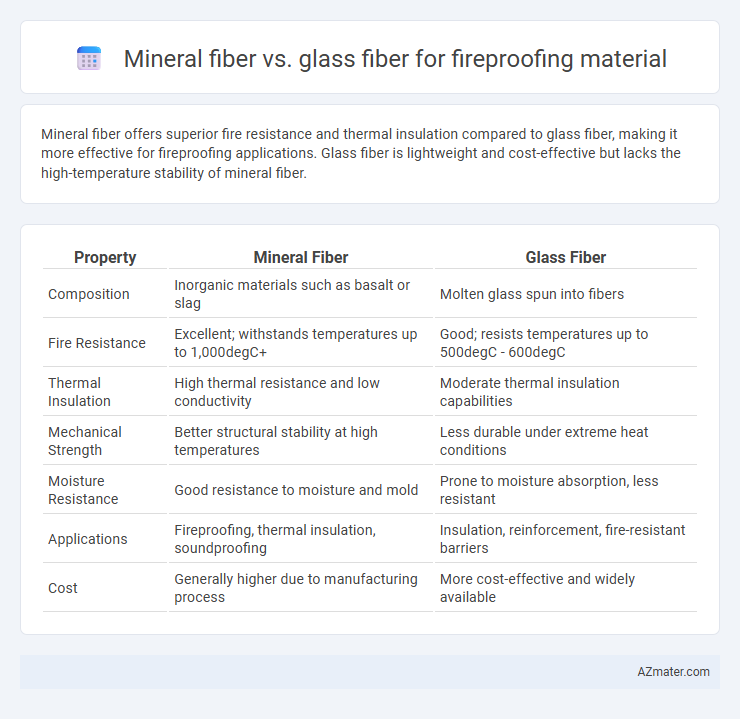 Mineral fiber vs. glass fiber for fireproofing material

Mineral fiber offers superior fire resistance and thermal insulation compared to glass fiber, making it more effective for fireproofing applications. Glass fiber is lightweight and cost-effective but lacks the high-temperature stability of mineral fiber.

| Property | Mineral Fiber | Glass Fiber |
|---|---|---|
| Composition | Inorganic materials such as basalt or slag | Molten glass spun into fibers |
| Fire Resistance | Excellent; withstands temperatures up to 1,000degC+ | Good; resists temperatures up to 500degC - 600degC |
| Thermal Insulation | High thermal resistance and low conductivity | Moderate thermal insulation capabilities |
| Mechanical Strength | Better structural stability at high temperatures | Less durable under extreme heat conditions |
| Moisture Resistance | Good resistance to moisture and mold | Prone to moisture absorption, less resistant |
| Applications | Fireproofing, thermal insulation, soundproofing | Insulation, reinforcement, fire-resistant barriers |
| Cost | Generally higher due to manufacturing process | More cost-effective and widely available |

AZmater.com