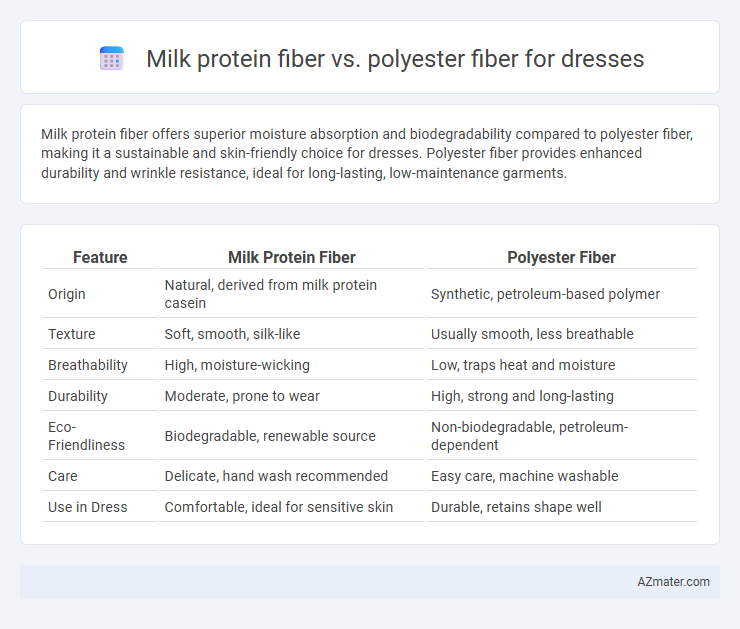 Milk protein fiber vs. polyester fiber for dresses

Milk protein fiber offers superior moisture absorption and biodegradability compared to polyester fiber, making it a sustainable and skin-friendly choice for dresses. Polyester fiber provides enhanced durability and wrinkle resistance, ideal for long-lasting, low-maintenance garments.

| Feature | Milk Protein Fiber | Polyester Fiber |
|---|---|---|
| Origin | Natural, derived from milk protein casein | Synthetic, petroleum-based polymer |
| Texture | Soft, smooth, silk-like | Usually smooth, less breathable |
| Breathability | High, moisture-wicking | Low, traps heat and moisture |
| Durability | Moderate, prone to wear | High, strong and long-lasting |
| Eco-Friendliness | Biodegradable, renewable source | Non-biodegradable, petroleum-dependent |
| Care | Delicate, hand wash recommended | Easy care, machine washable |
| Use in Dress | Comfortable, ideal for sensitive skin | Durable, retains shape well |

AZmater.com