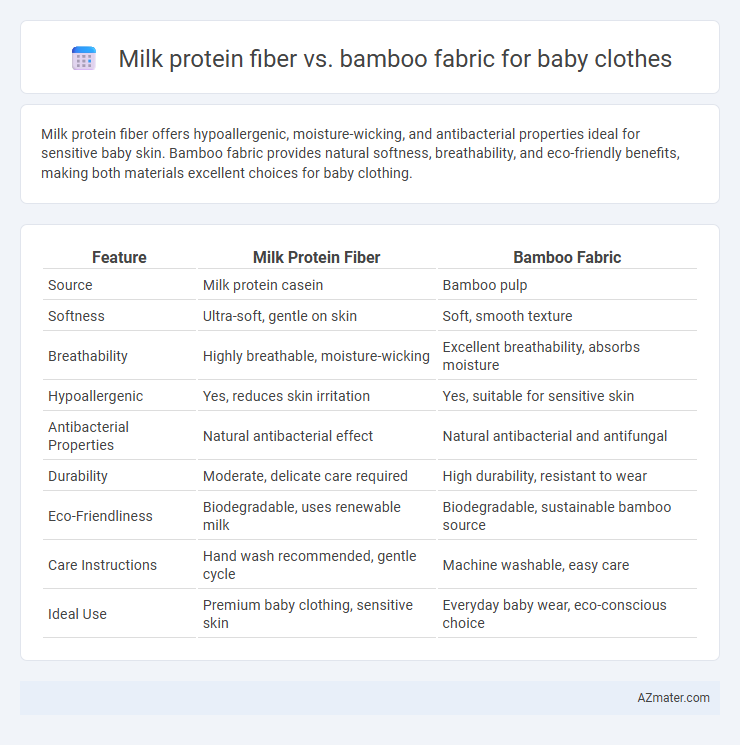 Milk protein fiber vs. bamboo fabric for baby clothes

Milk protein fiber offers hypoallergenic, moisture-wicking, and antibacterial properties ideal for sensitive baby skin. Bamboo fabric provides natural softness, breathability, and eco-friendly benefits, making both materials excellent choices for baby clothing.

| Feature | Milk Protein Fiber | Bamboo Fabric |
|---|---|---|
| Source | Milk protein casein | Bamboo pulp |
| Softness | Ultra-soft, gentle on skin | Soft, smooth texture |
| Breathability | Highly breathable, moisture-wicking | Excellent breathability, absorbs moisture |
| Hypoallergenic | Yes, reduces skin irritation | Yes, suitable for sensitive skin |
| Antibacterial Properties | Natural antibacterial effect | Natural antibacterial and antifungal |
| Durability | Moderate, delicate care required | High durability, resistant to wear |
| Eco-Friendliness | Biodegradable, uses renewable milk | Biodegradable, sustainable bamboo source |
| Care Instructions | Hand wash recommended, gentle cycle | Machine washable, easy care |
| Ideal Use | Premium baby clothing, sensitive skin | Everyday baby wear, eco-conscious choice |

AZmater.com