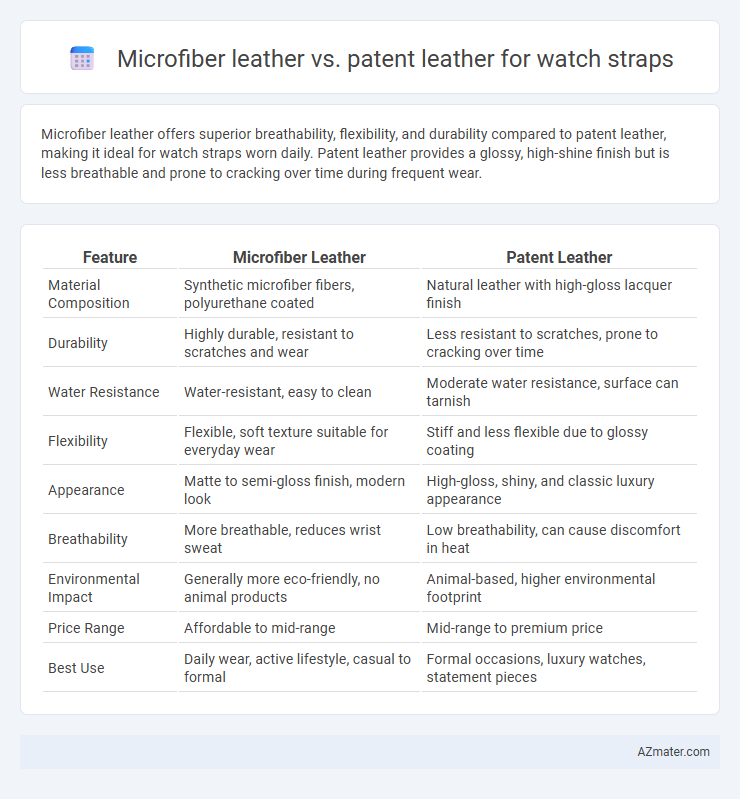 Microfiber leather vs. patent leather for watch straps

Microfiber leather offers superior breathability, flexibility, and durability compared to patent leather, making it ideal for watch straps worn daily. Patent leather provides a glossy, high-shine finish but is less breathable and prone to cracking over time during frequent wear.

| Feature | Microfiber Leather | Patent Leather |
|---|---|---|
| Material Composition | Synthetic microfiber fibers, polyurethane coated | Natural leather with high-gloss lacquer finish |
| Durability | Highly durable, resistant to scratches and wear | Less resistant to scratches, prone to cracking over time |
| Water Resistance | Water-resistant, easy to clean | Moderate water resistance, surface can tarnish |
| Flexibility | Flexible, soft texture suitable for everyday wear | Stiff and less flexible due to glossy coating |
| Appearance | Matte to semi-gloss finish, modern look | High-gloss, shiny, and classic luxury appearance |
| Breathability | More breathable, reduces wrist sweat | Low breathability, can cause discomfort in heat |
| Environmental Impact | Generally more eco-friendly, no animal products | Animal-based, higher environmental footprint |
| Price Range | Affordable to mid-range | Mid-range to premium price |
| Best Use | Daily wear, active lifestyle, casual to formal | Formal occasions, luxury watches, statement pieces |

AZmater.com