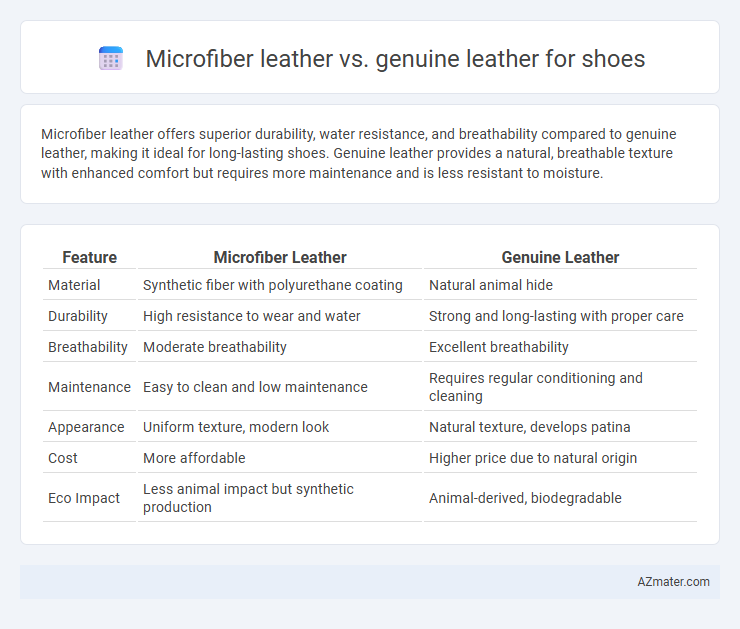 Microfiber leather vs. genuine leather for shoes

Microfiber leather offers superior durability, water resistance, and breathability compared to genuine leather, making it ideal for long-lasting shoes. Genuine leather provides a natural, breathable texture with enhanced comfort but requires more maintenance and is less resistant to moisture.

| Feature | Microfiber Leather | Genuine Leather |
|---|---|---|
| Material | Synthetic fiber with polyurethane coating | Natural animal hide |
| Durability | High resistance to wear and water | Strong and long-lasting with proper care |
| Breathability | Moderate breathability | Excellent breathability |
| Maintenance | Easy to clean and low maintenance | Requires regular conditioning and cleaning |
| Appearance | Uniform texture, modern look | Natural texture, develops patina |
| Cost | More affordable | Higher price due to natural origin |
| Eco Impact | Less animal impact but synthetic production | Animal-derived, biodegradable |

AZmater.com