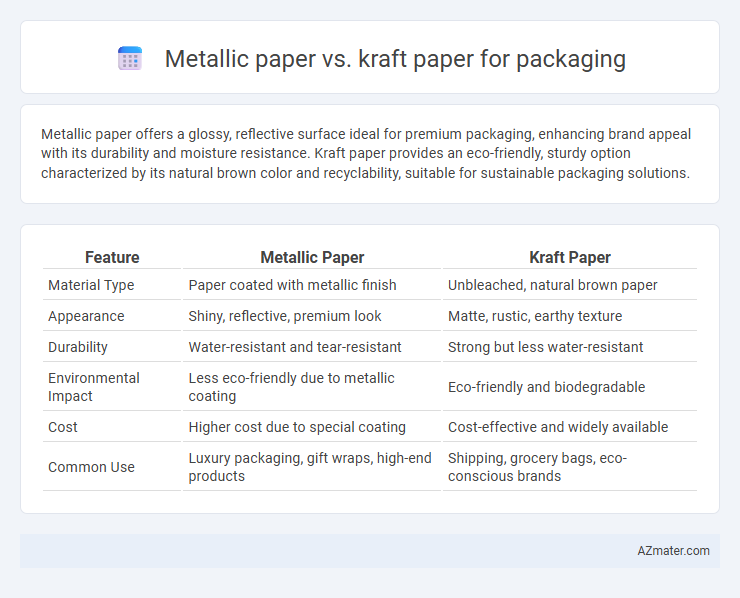 Metallic paper vs. kraft paper for packaging

Metallic paper offers a glossy, reflective surface ideal for premium packaging, enhancing brand appeal with its durability and moisture resistance. Kraft paper provides an eco-friendly, sturdy option characterized by its natural brown color and recyclability, suitable for sustainable packaging solutions.

| Feature | Metallic Paper | Kraft Paper |
|---|---|---|
| Material Type | Paper coated with metallic finish | Unbleached, natural brown paper |
| Appearance | Shiny, reflective, premium look | Matte, rustic, earthy texture |
| Durability | Water-resistant and tear-resistant | Strong but less water-resistant |
| Environmental Impact | Less eco-friendly due to metallic coating | Eco-friendly and biodegradable |
| Cost | Higher cost due to special coating | Cost-effective and widely available |
| Common Use | Luxury packaging, gift wraps, high-end products | Shipping, grocery bags, eco-conscious brands |

AZmater.com