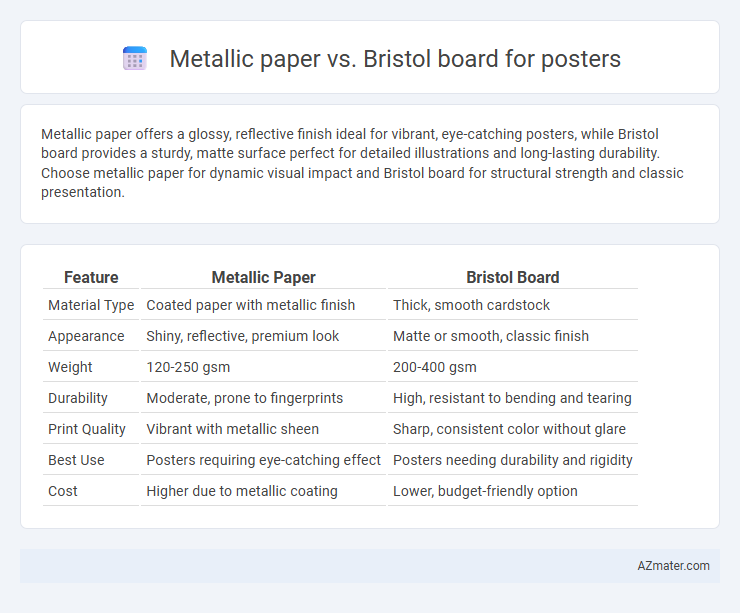 Metallic paper vs. Bristol board for posters

Metallic paper offers a glossy, reflective finish ideal for vibrant, eye-catching posters, while Bristol board provides a sturdy, matte surface perfect for detailed illustrations and long-lasting durability. Choose metallic paper for dynamic visual impact and Bristol board for structural strength and classic presentation.

| Feature | Metallic Paper | Bristol Board |
|---|---|---|
| Material Type | Coated paper with metallic finish | Thick, smooth cardstock |
| Appearance | Shiny, reflective, premium look | Matte or smooth, classic finish |
| Weight | 120-250 gsm | 200-400 gsm |
| Durability | Moderate, prone to fingerprints | High, resistant to bending and tearing |
| Print Quality | Vibrant with metallic sheen | Sharp, consistent color without glare |
| Best Use | Posters requiring eye-catching effect | Posters needing durability and rigidity |
| Cost | Higher due to metallic coating | Lower, budget-friendly option |

AZmater.com