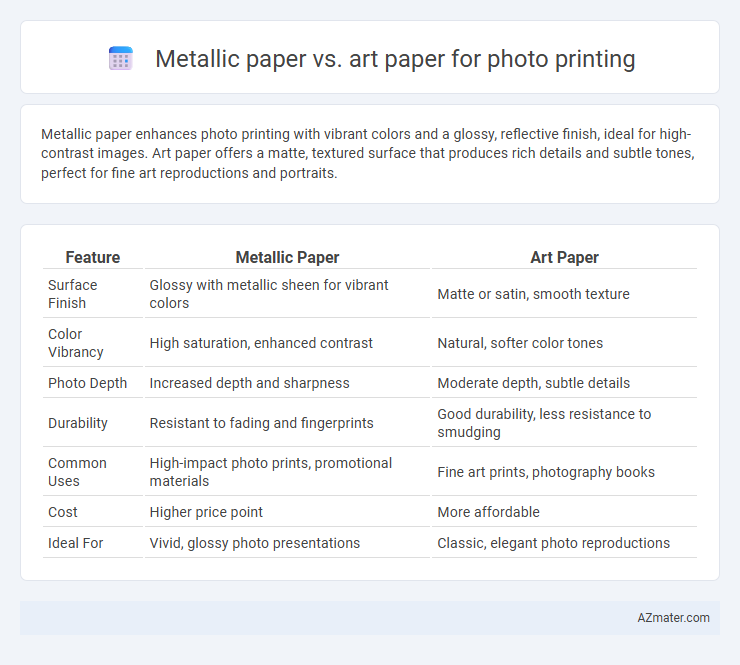 Metallic paper vs. art paper for photo printing

Metallic paper enhances photo printing with vibrant colors and a glossy, reflective finish, ideal for high-contrast images. Art paper offers a matte, textured surface that produces rich details and subtle tones, perfect for fine art reproductions and portraits.

| Feature | Metallic Paper | Art Paper |
|---|---|---|
| Surface Finish | Glossy with metallic sheen for vibrant colors | Matte or satin, smooth texture |
| Color Vibrancy | High saturation, enhanced contrast | Natural, softer color tones |
| Photo Depth | Increased depth and sharpness | Moderate depth, subtle details |
| Durability | Resistant to fading and fingerprints | Good durability, less resistance to smudging |
| Common Uses | High-impact photo prints, promotional materials | Fine art prints, photography books |
| Cost | Higher price point | More affordable |
| Ideal For | Vivid, glossy photo presentations | Classic, elegant photo reproductions |

AZmater.com