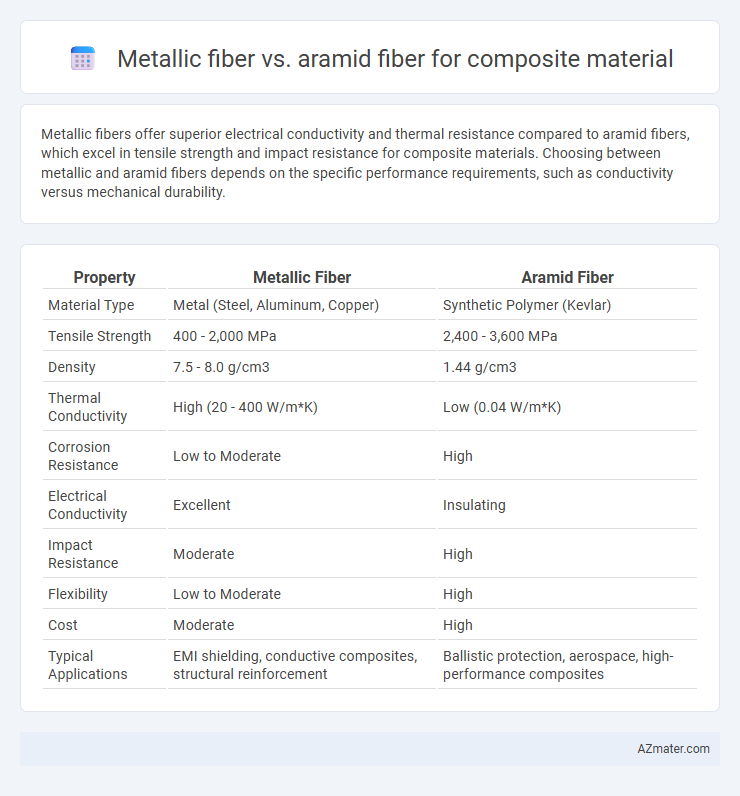 Metallic fiber vs. aramid fiber for composite material

Metallic fibers offer superior electrical conductivity and thermal resistance compared to aramid fibers, which excel in tensile strength and impact resistance for composite materials. Choosing between metallic and aramid fibers depends on the specific performance requirements, such as conductivity versus mechanical durability.

| Property | Metallic Fiber | Aramid Fiber |
|---|---|---|
| Material Type | Metal (Steel, Aluminum, Copper) | Synthetic Polymer (Kevlar) |
| Tensile Strength | 400 - 2,000 MPa | 2,400 - 3,600 MPa |
| Density | 7.5 - 8.0 g/cm3 | 1.44 g/cm3 |
| Thermal Conductivity | High (20 - 400 W/m*K) | Low (0.04 W/m*K) |
| Corrosion Resistance | Low to Moderate | High |
| Electrical Conductivity | Excellent | Insulating |
| Impact Resistance | Moderate | High |
| Flexibility | Low to Moderate | High |
| Cost | Moderate | High |
| Typical Applications | EMI shielding, conductive composites, structural reinforcement | Ballistic protection, aerospace, high-performance composites |

AZmater.com