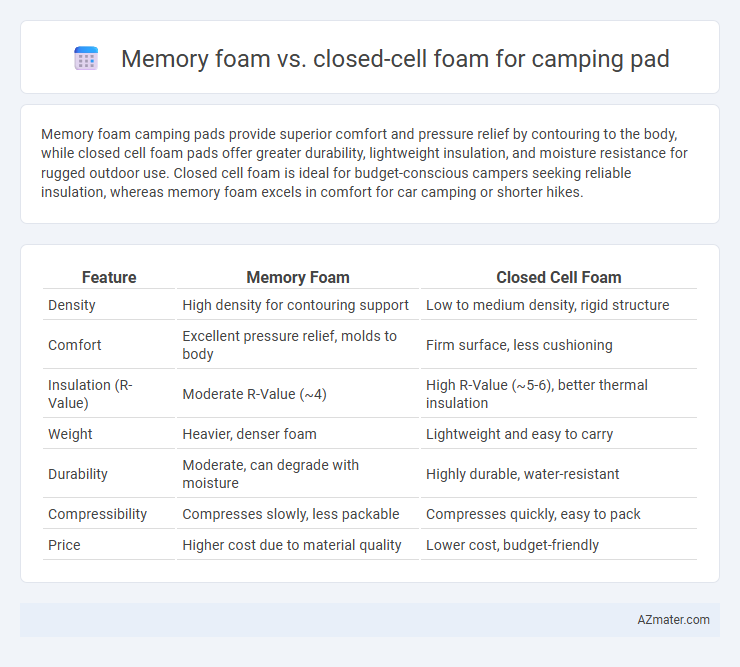 Memory foam vs. closed-cell foam for camping pad

Memory foam camping pads provide superior comfort and pressure relief by contouring to the body, while closed cell foam pads offer greater durability, lightweight insulation, and moisture resistance for rugged outdoor use. Closed cell foam is ideal for budget-conscious campers seeking reliable insulation, whereas memory foam excels in comfort for car camping or shorter hikes.

| Feature | Memory Foam | Closed Cell Foam |
|---|---|---|
| Density | High density for contouring support | Low to medium density, rigid structure |
| Comfort | Excellent pressure relief, molds to body | Firm surface, less cushioning |
| Insulation (R-Value) | Moderate R-Value (~4) | High R-Value (~5-6), better thermal insulation |
| Weight | Heavier, denser foam | Lightweight and easy to carry |
| Durability | Moderate, can degrade with moisture | Highly durable, water-resistant |
| Compressibility | Compresses slowly, less packable | Compresses quickly, easy to pack |
| Price | Higher cost due to material quality | Lower cost, budget-friendly |

AZmater.com