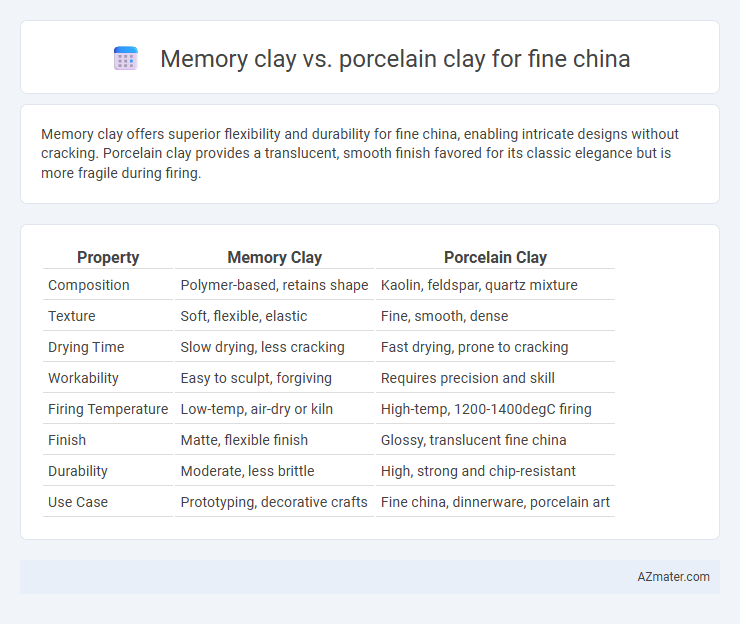 Memory clay vs. porcelain clay for fine china

Memory clay offers superior flexibility and durability for fine china, enabling intricate designs without cracking. Porcelain clay provides a translucent, smooth finish favored for its classic elegance but is more fragile during firing.

| Property | Memory Clay | Porcelain Clay |
|---|---|---|
| Composition | Polymer-based, retains shape | Kaolin, feldspar, quartz mixture |
| Texture | Soft, flexible, elastic | Fine, smooth, dense |
| Drying Time | Slow drying, less cracking | Fast drying, prone to cracking |
| Workability | Easy to sculpt, forgiving | Requires precision and skill |
| Firing Temperature | Low-temp, air-dry or kiln | High-temp, 1200-1400degC firing |
| Finish | Matte, flexible finish | Glossy, translucent fine china |
| Durability | Moderate, less brittle | High, strong and chip-resistant |
| Use Case | Prototyping, decorative crafts | Fine china, dinnerware, porcelain art |

AZmater.com