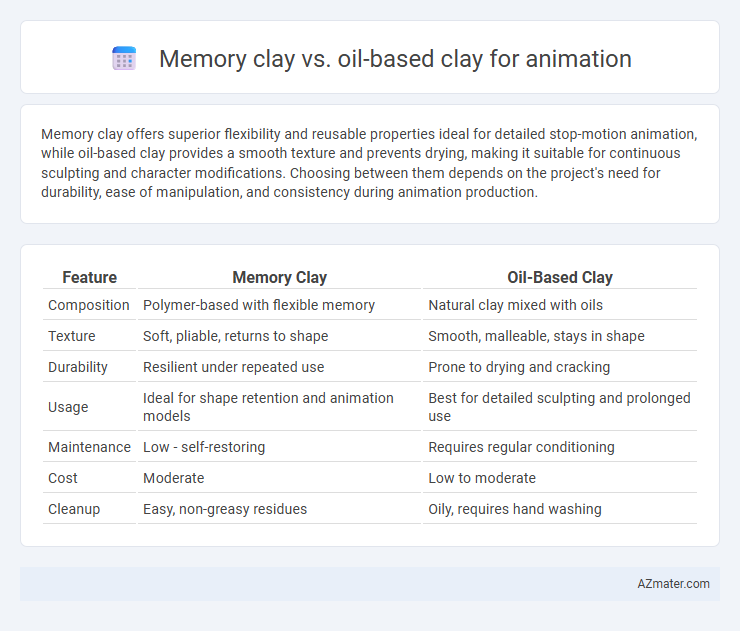 Memory clay vs. oil-based clay for animation

Memory clay offers superior flexibility and reusable properties ideal for detailed stop-motion animation, while oil-based clay provides a smooth texture and prevents drying, making it suitable for continuous sculpting and character modifications. Choosing between them depends on the project's need for durability, ease of manipulation, and consistency during animation production.

| Feature | Memory Clay | Oil-Based Clay |
|---|---|---|
| Composition | Polymer-based with flexible memory | Natural clay mixed with oils |
| Texture | Soft, pliable, returns to shape | Smooth, malleable, stays in shape |
| Durability | Resilient under repeated use | Prone to drying and cracking |
| Usage | Ideal for shape retention and animation models | Best for detailed sculpting and prolonged use |
| Maintenance | Low - self-restoring | Requires regular conditioning |
| Cost | Moderate | Low to moderate |
| Cleanup | Easy, non-greasy residues | Oily, requires hand washing |

AZmater.com