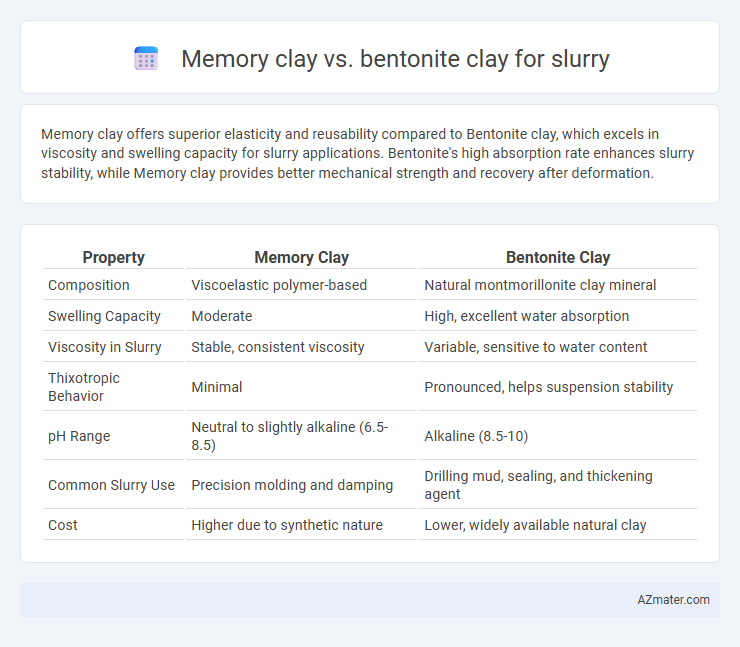 Memory clay vs. bentonite clay for slurry

Memory clay offers superior elasticity and reusability compared to Bentonite clay, which excels in viscosity and swelling capacity for slurry applications. Bentonite's high absorption rate enhances slurry stability, while Memory clay provides better mechanical strength and recovery after deformation.

| Property | Memory Clay | Bentonite Clay |
|---|---|---|
| Composition | Viscoelastic polymer-based | Natural montmorillonite clay mineral |
| Swelling Capacity | Moderate | High, excellent water absorption |
| Viscosity in Slurry | Stable, consistent viscosity | Variable, sensitive to water content |
| Thixotropic Behavior | Minimal | Pronounced, helps suspension stability |
| pH Range | Neutral to slightly alkaline (6.5-8.5) | Alkaline (8.5-10) |
| Common Slurry Use | Precision molding and damping | Drilling mud, sealing, and thickening agent |
| Cost | Higher due to synthetic nature | Lower, widely available natural clay |

AZmater.com