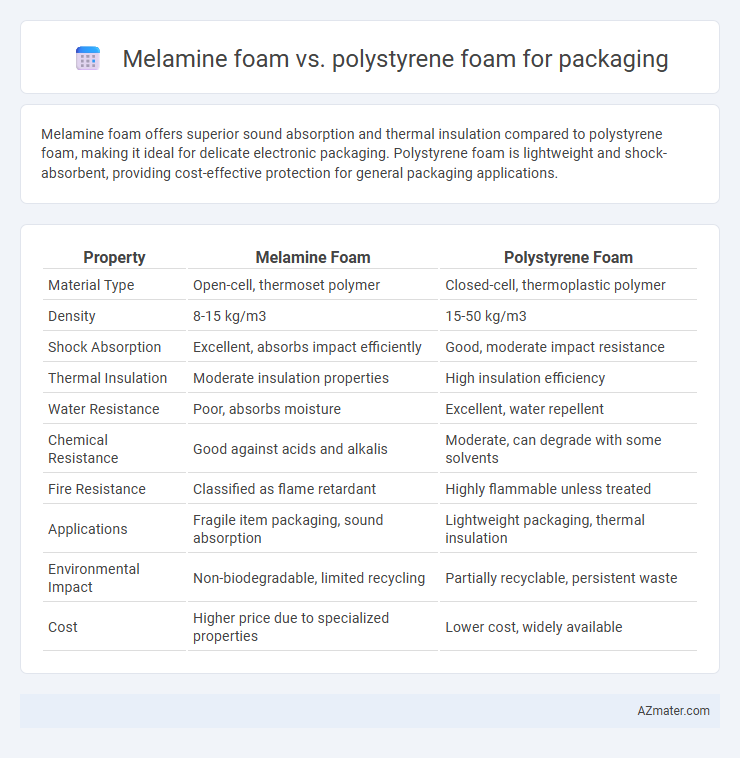 Melamine foam vs. polystyrene foam for packaging

Melamine foam offers superior sound absorption and thermal insulation compared to polystyrene foam, making it ideal for delicate electronic packaging. Polystyrene foam is lightweight and shock-absorbent, providing cost-effective protection for general packaging applications.

| Property | Melamine Foam | Polystyrene Foam |
|---|---|---|
| Material Type | Open-cell, thermoset polymer | Closed-cell, thermoplastic polymer |
| Density | 8-15 kg/m3 | 15-50 kg/m3 |
| Shock Absorption | Excellent, absorbs impact efficiently | Good, moderate impact resistance |
| Thermal Insulation | Moderate insulation properties | High insulation efficiency |
| Water Resistance | Poor, absorbs moisture | Excellent, water repellent |
| Chemical Resistance | Good against acids and alkalis | Moderate, can degrade with some solvents |
| Fire Resistance | Classified as flame retardant | Highly flammable unless treated |
| Applications | Fragile item packaging, sound absorption | Lightweight packaging, thermal insulation |
| Environmental Impact | Non-biodegradable, limited recycling | Partially recyclable, persistent waste |
| Cost | Higher price due to specialized properties | Lower cost, widely available |

AZmater.com