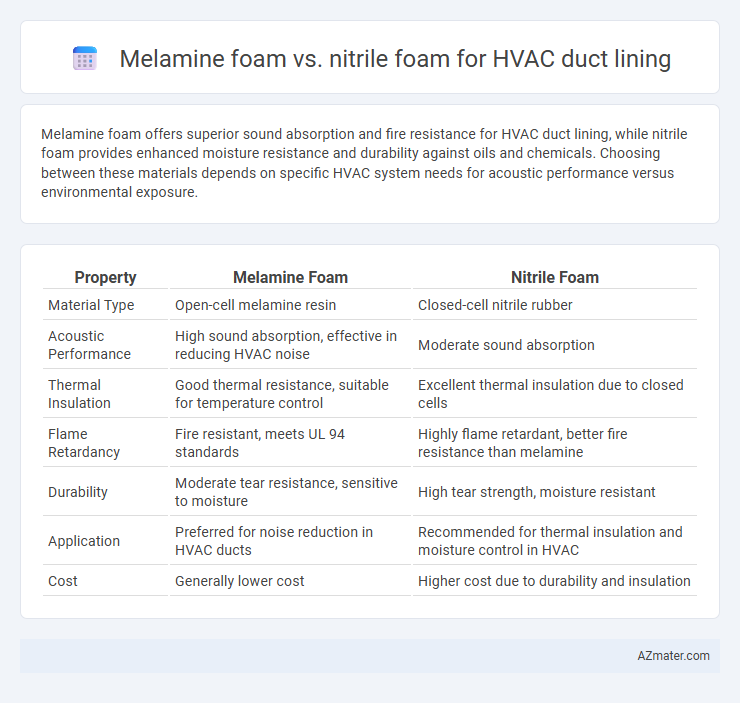 Melamine foam vs. nitrile foam for HVAC duct lining

Melamine foam offers superior sound absorption and fire resistance for HVAC duct lining, while nitrile foam provides enhanced moisture resistance and durability against oils and chemicals. Choosing between these materials depends on specific HVAC system needs for acoustic performance versus environmental exposure.

| Property | Melamine Foam | Nitrile Foam |
|---|---|---|
| Material Type | Open-cell melamine resin | Closed-cell nitrile rubber |
| Acoustic Performance | High sound absorption, effective in reducing HVAC noise | Moderate sound absorption |
| Thermal Insulation | Good thermal resistance, suitable for temperature control | Excellent thermal insulation due to closed cells |
| Flame Retardancy | Fire resistant, meets UL 94 standards | Highly flame retardant, better fire resistance than melamine |
| Durability | Moderate tear resistance, sensitive to moisture | High tear strength, moisture resistant |
| Application | Preferred for noise reduction in HVAC ducts | Recommended for thermal insulation and moisture control in HVAC |
| Cost | Generally lower cost | Higher cost due to durability and insulation |

AZmater.com