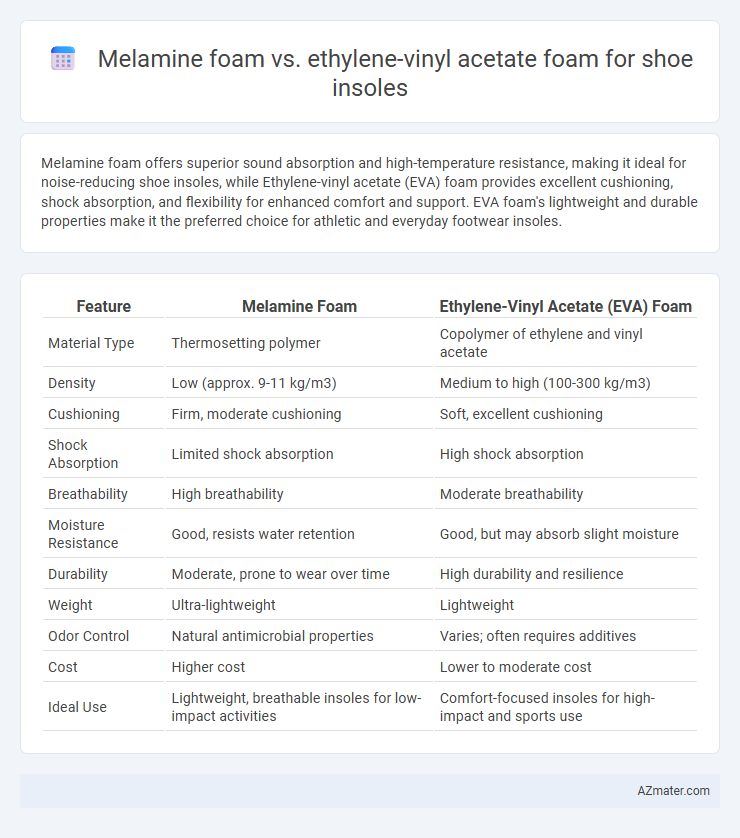 Melamine foam vs. ethylene-vinyl acetate foam for shoe insoles

Melamine foam offers superior sound absorption and high-temperature resistance, making it ideal for noise-reducing shoe insoles, while Ethylene-vinyl acetate (EVA) foam provides excellent cushioning, shock absorption, and flexibility for enhanced comfort and support. EVA foam's lightweight and durable properties make it the preferred choice for athletic and everyday footwear insoles.

| Feature | Melamine Foam | Ethylene-Vinyl Acetate (EVA) Foam |
|---|---|---|
| Material Type | Thermosetting polymer | Copolymer of ethylene and vinyl acetate |
| Density | Low (approx. 9-11 kg/m3) | Medium to high (100-300 kg/m3) |
| Cushioning | Firm, moderate cushioning | Soft, excellent cushioning |
| Shock Absorption | Limited shock absorption | High shock absorption |
| Breathability | High breathability | Moderate breathability |
| Moisture Resistance | Good, resists water retention | Good, but may absorb slight moisture |
| Durability | Moderate, prone to wear over time | High durability and resilience |
| Weight | Ultra-lightweight | Lightweight |
| Odor Control | Natural antimicrobial properties | Varies; often requires additives |
| Cost | Higher cost | Lower to moderate cost |
| Ideal Use | Lightweight, breathable insoles for low-impact activities | Comfort-focused insoles for high-impact and sports use |

AZmater.com