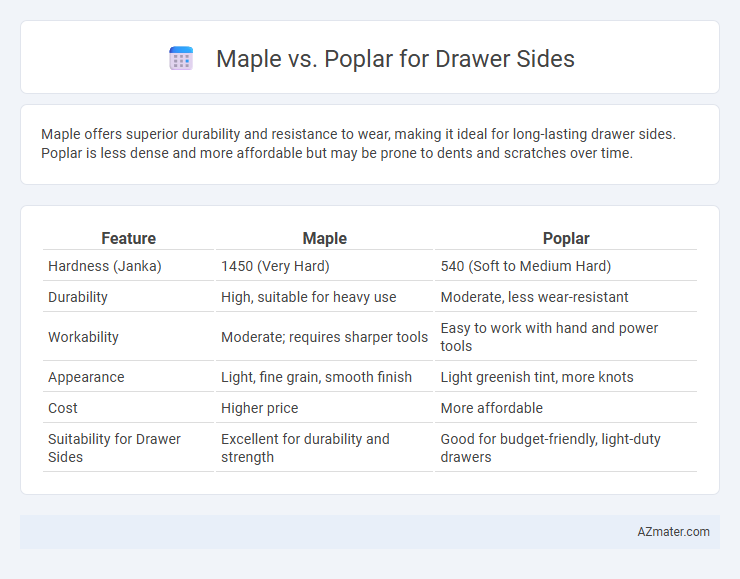 Maple vs. Poplar for Drawer Sides

Maple offers superior durability and resistance to wear, making it ideal for long-lasting drawer sides. Poplar is less dense and more affordable but may be prone to dents and scratches over time.

| Feature | Maple | Poplar |
|---|---|---|
| Hardness (Janka) | 1450 (Very Hard) | 540 (Soft to Medium Hard) |
| Durability | High, suitable for heavy use | Moderate, less wear-resistant |
| Workability | Moderate; requires sharper tools | Easy to work with hand and power tools |
| Appearance | Light, fine grain, smooth finish | Light greenish tint, more knots |
| Cost | Higher price | More affordable |
| Suitability for Drawer Sides | Excellent for durability and strength | Good for budget-friendly, light-duty drawers |

AZmater.com