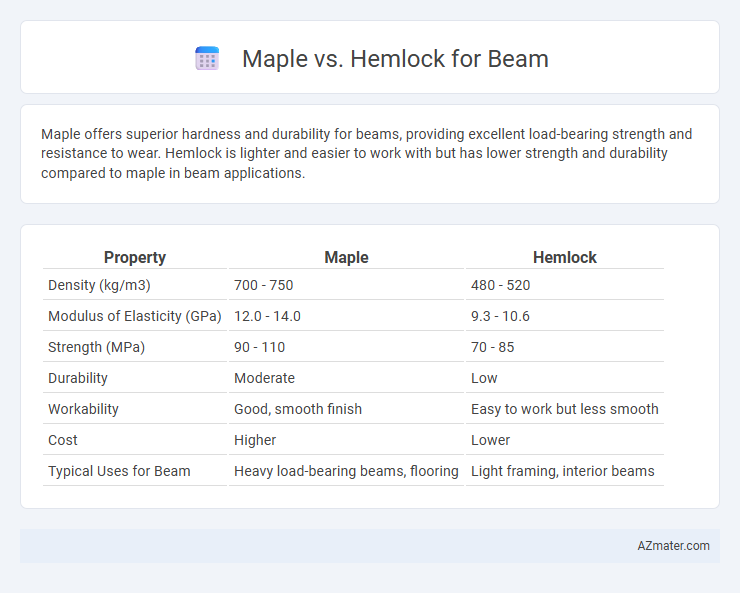 Maple vs. Hemlock for Beam

Maple offers superior hardness and durability for beams, providing excellent load-bearing strength and resistance to wear. Hemlock is lighter and easier to work with but has lower strength and durability compared to maple in beam applications.

| Property | Maple | Hemlock |
|---|---|---|
| Density (kg/m3) | 700 - 750 | 480 - 520 |
| Modulus of Elasticity (GPa) | 12.0 - 14.0 | 9.3 - 10.6 |
| Strength (MPa) | 90 - 110 | 70 - 85 |
| Durability | Moderate | Low |
| Workability | Good, smooth finish | Easy to work but less smooth |
| Cost | Higher | Lower |
| Typical Uses for Beam | Heavy load-bearing beams, flooring | Light framing, interior beams |

AZmater.com