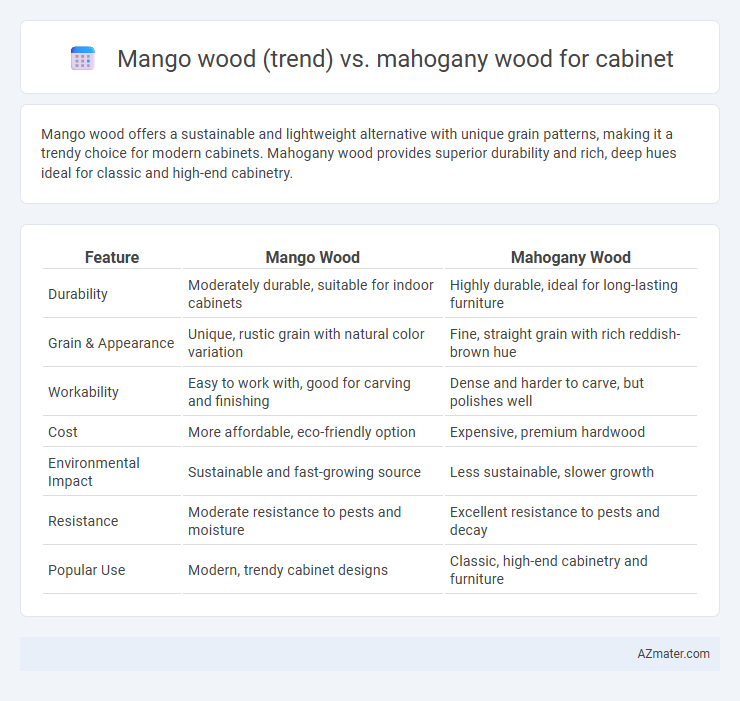 Mango wood (trend) vs. mahogany wood for cabinet

Mango wood offers a sustainable and lightweight alternative with unique grain patterns, making it a trendy choice for modern cabinets. Mahogany wood provides superior durability and rich, deep hues ideal for classic and high-end cabinetry.

| Feature | Mango Wood | Mahogany Wood |
|---|---|---|
| Durability | Moderately durable, suitable for indoor cabinets | Highly durable, ideal for long-lasting furniture |
| Grain & Appearance | Unique, rustic grain with natural color variation | Fine, straight grain with rich reddish-brown hue |
| Workability | Easy to work with, good for carving and finishing | Dense and harder to carve, but polishes well |
| Cost | More affordable, eco-friendly option | Expensive, premium hardwood |
| Environmental Impact | Sustainable and fast-growing source | Less sustainable, slower growth |
| Resistance | Moderate resistance to pests and moisture | Excellent resistance to pests and decay |
| Popular Use | Modern, trendy cabinet designs | Classic, high-end cabinetry and furniture |

AZmater.com