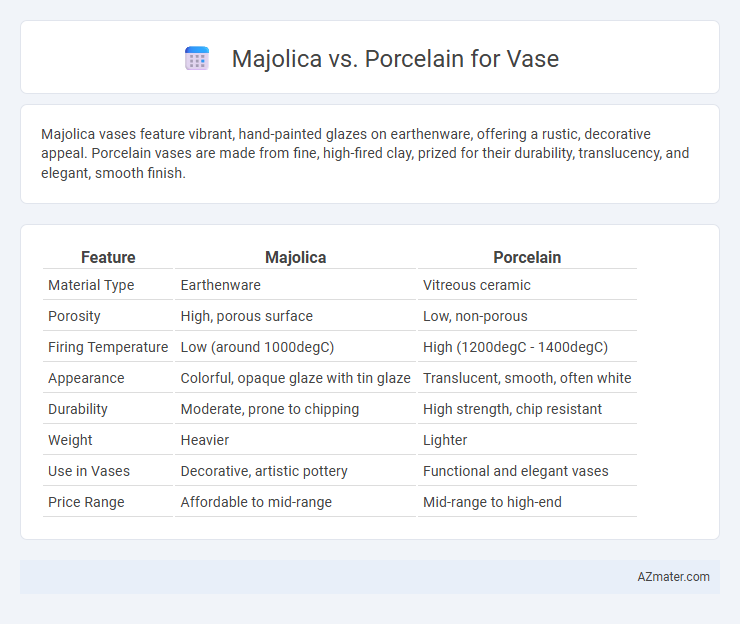 Majolica vs. Porcelain for Vase

Majolica vases feature vibrant, hand-painted glazes on earthenware, offering a rustic, decorative appeal. Porcelain vases are made from fine, high-fired clay, prized for their durability, translucency, and elegant, smooth finish.

| Feature | Majolica | Porcelain |
|---|---|---|
| Material Type | Earthenware | Vitreous ceramic |
| Porosity | High, porous surface | Low, non-porous |
| Firing Temperature | Low (around 1000degC) | High (1200degC - 1400degC) |
| Appearance | Colorful, opaque glaze with tin glaze | Translucent, smooth, often white |
| Durability | Moderate, prone to chipping | High strength, chip resistant |
| Weight | Heavier | Lighter |
| Use in Vases | Decorative, artistic pottery | Functional and elegant vases |
| Price Range | Affordable to mid-range | Mid-range to high-end |

AZmater.com