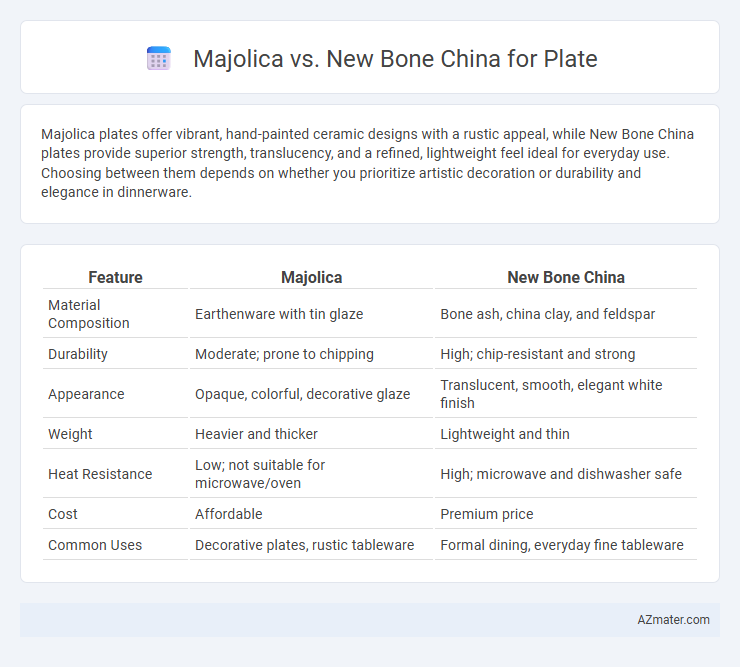 Majolica vs. New Bone China for Plate

Majolica plates offer vibrant, hand-painted ceramic designs with a rustic appeal, while New Bone China plates provide superior strength, translucency, and a refined, lightweight feel ideal for everyday use. Choosing between them depends on whether you prioritize artistic decoration or durability and elegance in dinnerware.

| Feature | Majolica | New Bone China |
|---|---|---|
| Material Composition | Earthenware with tin glaze | Bone ash, china clay, and feldspar |
| Durability | Moderate; prone to chipping | High; chip-resistant and strong |
| Appearance | Opaque, colorful, decorative glaze | Translucent, smooth, elegant white finish |
| Weight | Heavier and thicker | Lightweight and thin |
| Heat Resistance | Low; not suitable for microwave/oven | High; microwave and dishwasher safe |
| Cost | Affordable | Premium price |
| Common Uses | Decorative plates, rustic tableware | Formal dining, everyday fine tableware |

AZmater.com