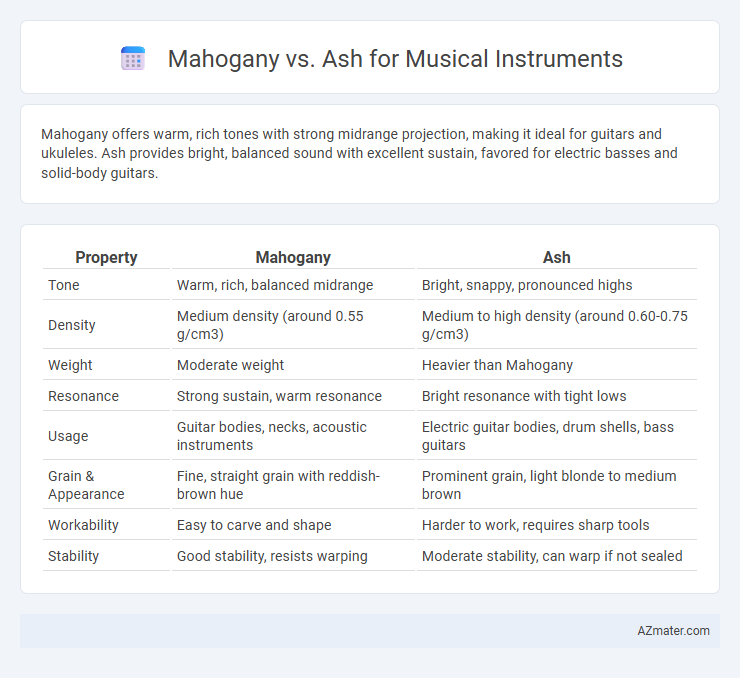 Mahogany vs. Ash for Musical Instruments

Mahogany offers warm, rich tones with strong midrange projection, making it ideal for guitars and ukuleles. Ash provides bright, balanced sound with excellent sustain, favored for electric basses and solid-body guitars.

| Property | Mahogany | Ash |
|---|---|---|
| Tone | Warm, rich, balanced midrange | Bright, snappy, pronounced highs |
| Density | Medium density (around 0.55 g/cm3) | Medium to high density (around 0.60-0.75 g/cm3) |
| Weight | Moderate weight | Heavier than Mahogany |
| Resonance | Strong sustain, warm resonance | Bright resonance with tight lows |
| Usage | Guitar bodies, necks, acoustic instruments | Electric guitar bodies, drum shells, bass guitars |
| Grain & Appearance | Fine, straight grain with reddish-brown hue | Prominent grain, light blonde to medium brown |
| Workability | Easy to carve and shape | Harder to work, requires sharp tools |
| Stability | Good stability, resists warping | Moderate stability, can warp if not sealed |

AZmater.com