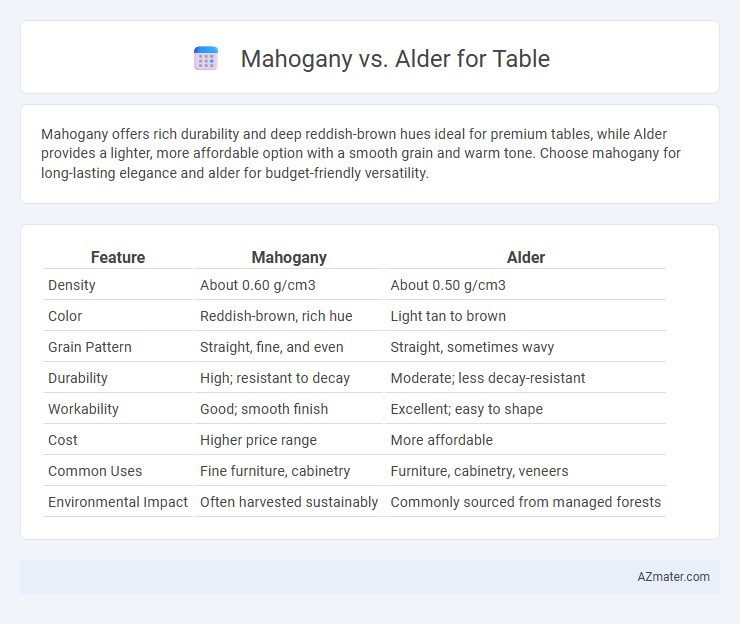 Mahogany vs. Alder for Table

Mahogany offers rich durability and deep reddish-brown hues ideal for premium tables, while Alder provides a lighter, more affordable option with a smooth grain and warm tone. Choose mahogany for long-lasting elegance and alder for budget-friendly versatility.

| Feature | Mahogany | Alder |
|---|---|---|
| Density | About 0.60 g/cm3 | About 0.50 g/cm3 |
| Color | Reddish-brown, rich hue | Light tan to brown |
| Grain Pattern | Straight, fine, and even | Straight, sometimes wavy |
| Durability | High; resistant to decay | Moderate; less decay-resistant |
| Workability | Good; smooth finish | Excellent; easy to shape |
| Cost | Higher price range | More affordable |
| Common Uses | Fine furniture, cabinetry | Furniture, cabinetry, veneers |
| Environmental Impact | Often harvested sustainably | Commonly sourced from managed forests |

AZmater.com