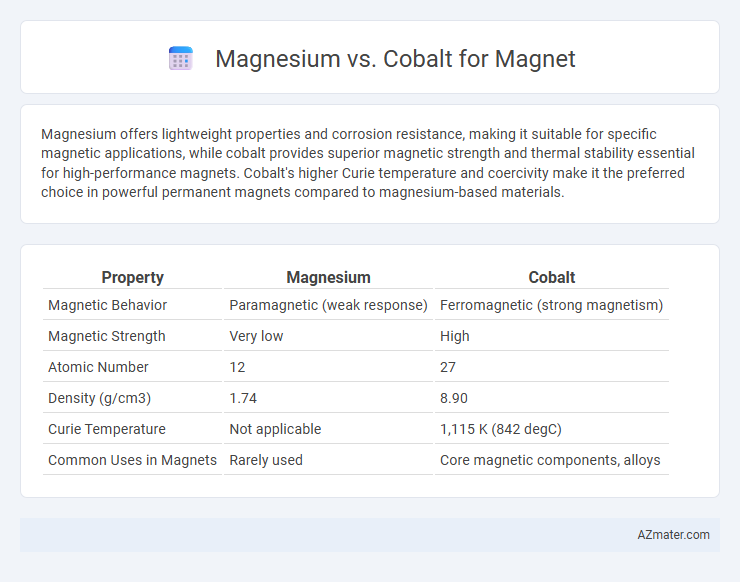 Magnesium vs. Cobalt for Magnet

Magnesium offers lightweight properties and corrosion resistance, making it suitable for specific magnetic applications, while cobalt provides superior magnetic strength and thermal stability essential for high-performance magnets. Cobalt's higher Curie temperature and coercivity make it the preferred choice in powerful permanent magnets compared to magnesium-based materials.

| Property | Magnesium | Cobalt |
|---|---|---|
| Magnetic Behavior | Paramagnetic (weak response) | Ferromagnetic (strong magnetism) |
| Magnetic Strength | Very low | High |
| Atomic Number | 12 | 27 |
| Density (g/cm3) | 1.74 | 8.90 |
| Curie Temperature | Not applicable | 1,115 K (842 degC) |
| Common Uses in Magnets | Rarely used | Core magnetic components, alloys |

AZmater.com