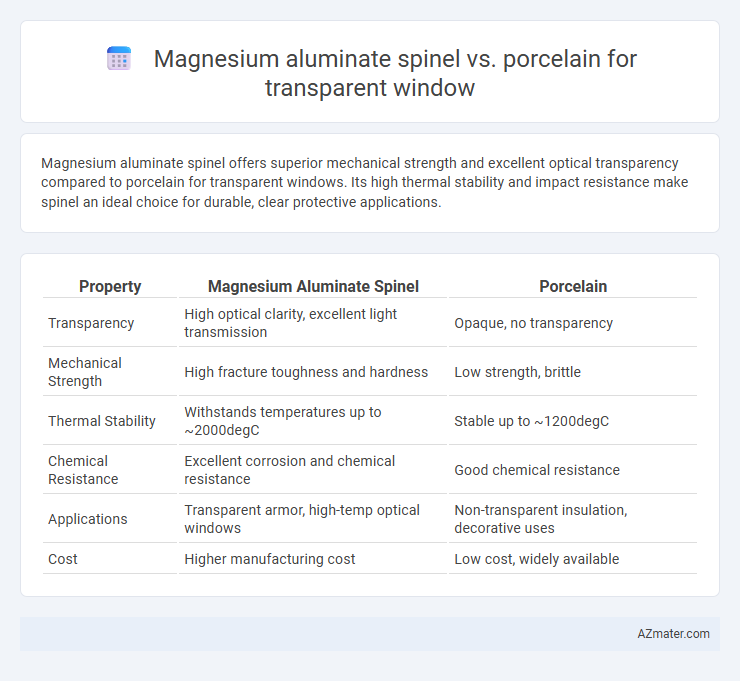 Magnesium aluminate spinel vs. porcelain for transparent window

Magnesium aluminate spinel offers superior mechanical strength and excellent optical transparency compared to porcelain for transparent windows. Its high thermal stability and impact resistance make spinel an ideal choice for durable, clear protective applications.

| Property | Magnesium Aluminate Spinel | Porcelain |
|---|---|---|
| Transparency | High optical clarity, excellent light transmission | Opaque, no transparency |
| Mechanical Strength | High fracture toughness and hardness | Low strength, brittle |
| Thermal Stability | Withstands temperatures up to ~2000degC | Stable up to ~1200degC |
| Chemical Resistance | Excellent corrosion and chemical resistance | Good chemical resistance |
| Applications | Transparent armor, high-temp optical windows | Non-transparent insulation, decorative uses |
| Cost | Higher manufacturing cost | Low cost, widely available |

AZmater.com