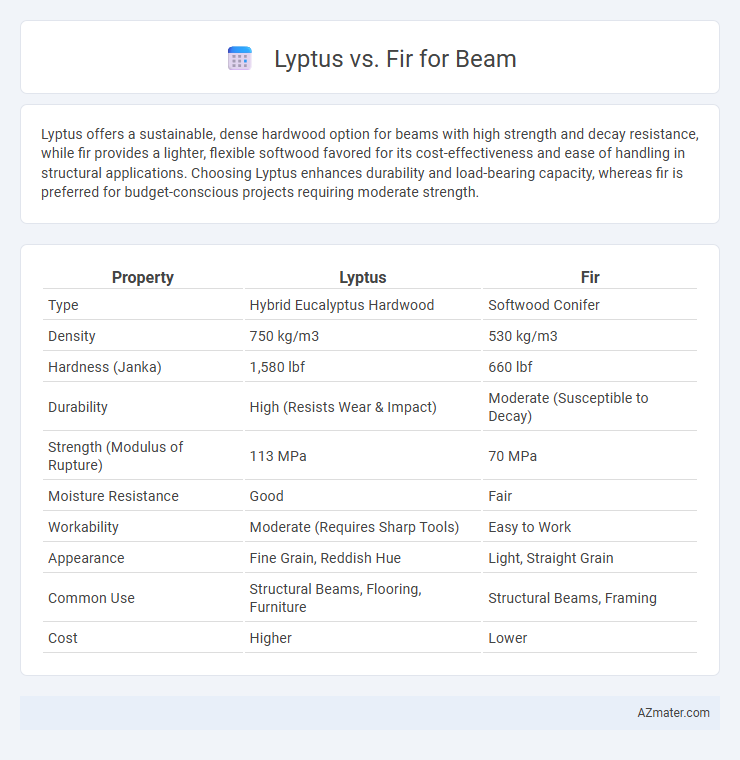 Lyptus vs. Fir for Beam

Lyptus offers a sustainable, dense hardwood option for beams with high strength and decay resistance, while fir provides a lighter, flexible softwood favored for its cost-effectiveness and ease of handling in structural applications. Choosing Lyptus enhances durability and load-bearing capacity, whereas fir is preferred for budget-conscious projects requiring moderate strength.

| Property | Lyptus | Fir |
|---|---|---|
| Type | Hybrid Eucalyptus Hardwood | Softwood Conifer |
| Density | 750 kg/m3 | 530 kg/m3 |
| Hardness (Janka) | 1,580 lbf | 660 lbf |
| Durability | High (Resists Wear & Impact) | Moderate (Susceptible to Decay) |
| Strength (Modulus of Rupture) | 113 MPa | 70 MPa |
| Moisture Resistance | Good | Fair |
| Workability | Moderate (Requires Sharp Tools) | Easy to Work |
| Appearance | Fine Grain, Reddish Hue | Light, Straight Grain |
| Common Use | Structural Beams, Flooring, Furniture | Structural Beams, Framing |
| Cost | Higher | Lower |

AZmater.com