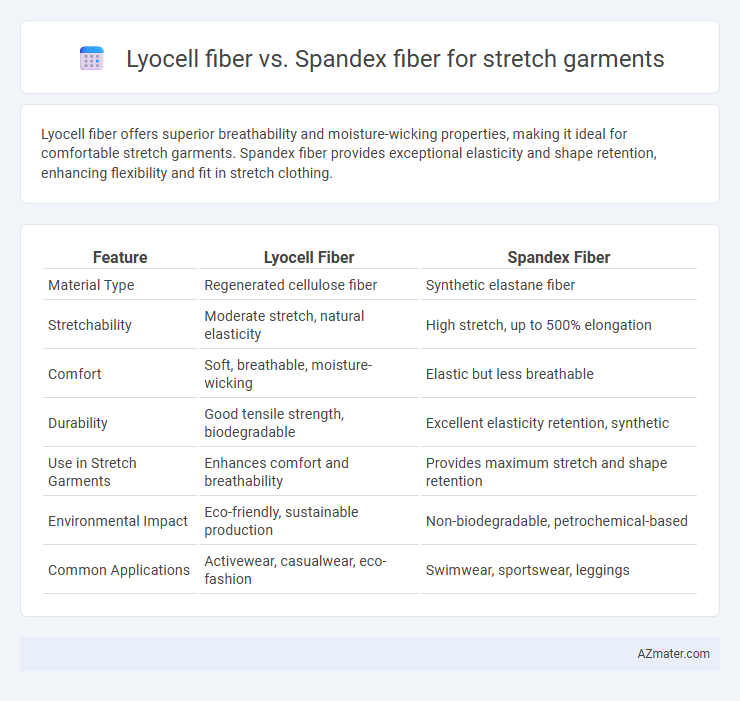 Lyocell fiber vs. Spandex fiber for stretch garments

Lyocell fiber offers superior breathability and moisture-wicking properties, making it ideal for comfortable stretch garments. Spandex fiber provides exceptional elasticity and shape retention, enhancing flexibility and fit in stretch clothing.

| Feature | Lyocell Fiber | Spandex Fiber |
|---|---|---|
| Material Type | Regenerated cellulose fiber | Synthetic elastane fiber |
| Stretchability | Moderate stretch, natural elasticity | High stretch, up to 500% elongation |
| Comfort | Soft, breathable, moisture-wicking | Elastic but less breathable |
| Durability | Good tensile strength, biodegradable | Excellent elasticity retention, synthetic |
| Use in Stretch Garments | Enhances comfort and breathability | Provides maximum stretch and shape retention |
| Environmental Impact | Eco-friendly, sustainable production | Non-biodegradable, petrochemical-based |
| Common Applications | Activewear, casualwear, eco-fashion | Swimwear, sportswear, leggings |

AZmater.com