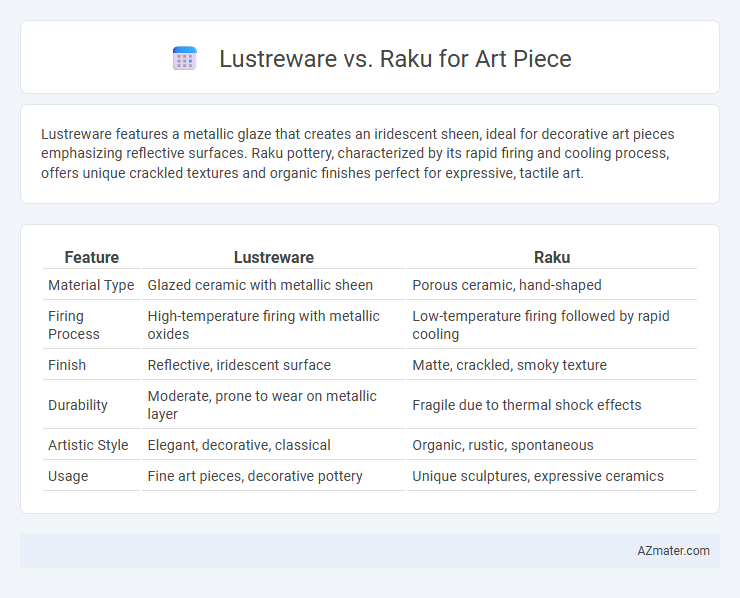 Lustreware vs. Raku for Art Piece

Lustreware features a metallic glaze that creates an iridescent sheen, ideal for decorative art pieces emphasizing reflective surfaces. Raku pottery, characterized by its rapid firing and cooling process, offers unique crackled textures and organic finishes perfect for expressive, tactile art.

| Feature | Lustreware | Raku |
|---|---|---|
| Material Type | Glazed ceramic with metallic sheen | Porous ceramic, hand-shaped |
| Firing Process | High-temperature firing with metallic oxides | Low-temperature firing followed by rapid cooling |
| Finish | Reflective, iridescent surface | Matte, crackled, smoky texture |
| Durability | Moderate, prone to wear on metallic layer | Fragile due to thermal shock effects |
| Artistic Style | Elegant, decorative, classical | Organic, rustic, spontaneous |
| Usage | Fine art pieces, decorative pottery | Unique sculptures, expressive ceramics |

AZmater.com