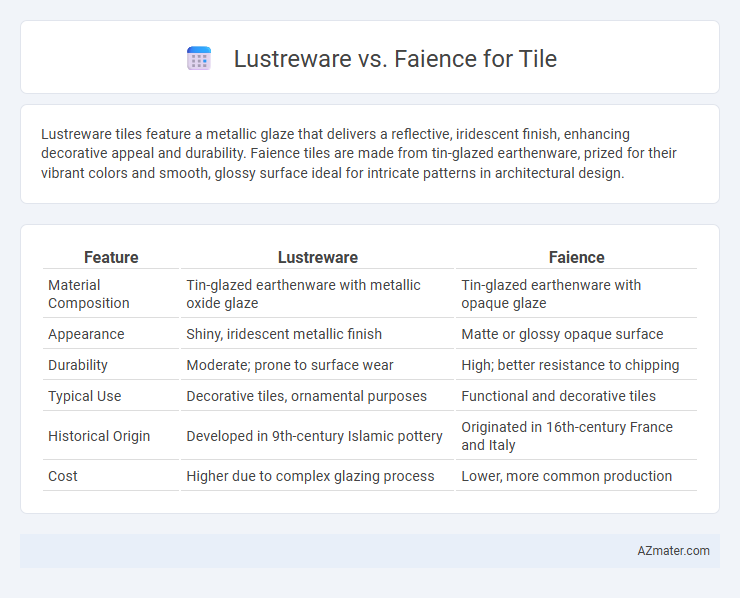 Lustreware vs. Faience for Tile

Lustreware tiles feature a metallic glaze that delivers a reflective, iridescent finish, enhancing decorative appeal and durability. Faience tiles are made from tin-glazed earthenware, prized for their vibrant colors and smooth, glossy surface ideal for intricate patterns in architectural design.

| Feature | Lustreware | Faience |
|---|---|---|
| Material Composition | Tin-glazed earthenware with metallic oxide glaze | Tin-glazed earthenware with opaque glaze |
| Appearance | Shiny, iridescent metallic finish | Matte or glossy opaque surface |
| Durability | Moderate; prone to surface wear | High; better resistance to chipping |
| Typical Use | Decorative tiles, ornamental purposes | Functional and decorative tiles |
| Historical Origin | Developed in 9th-century Islamic pottery | Originated in 16th-century France and Italy |
| Cost | Higher due to complex glazing process | Lower, more common production |

AZmater.com