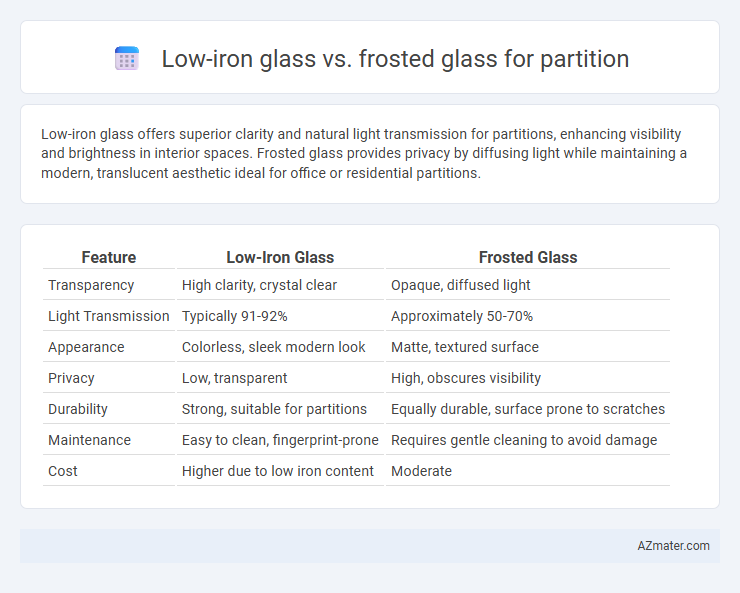 Low-iron glass vs. frosted glass for partition

Low-iron glass offers superior clarity and natural light transmission for partitions, enhancing visibility and brightness in interior spaces. Frosted glass provides privacy by diffusing light while maintaining a modern, translucent aesthetic ideal for office or residential partitions.

| Feature | Low-Iron Glass | Frosted Glass |
|---|---|---|
| Transparency | High clarity, crystal clear | Opaque, diffused light |
| Light Transmission | Typically 91-92% | Approximately 50-70% |
| Appearance | Colorless, sleek modern look | Matte, textured surface |
| Privacy | Low, transparent | High, obscures visibility |
| Durability | Strong, suitable for partitions | Equally durable, surface prone to scratches |
| Maintenance | Easy to clean, fingerprint-prone | Requires gentle cleaning to avoid damage |
| Cost | Higher due to low iron content | Moderate |

AZmater.com