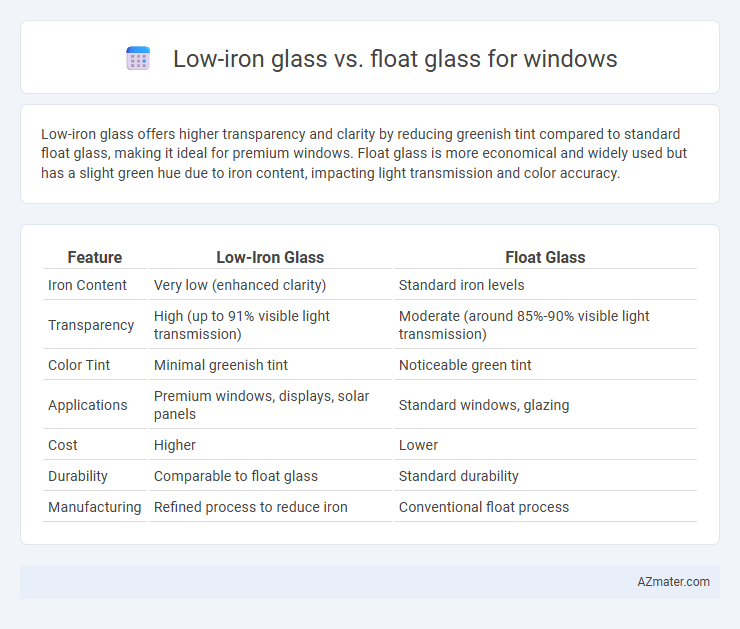 Low-iron glass vs. float glass for windows

Low-iron glass offers higher transparency and clarity by reducing greenish tint compared to standard float glass, making it ideal for premium windows. Float glass is more economical and widely used but has a slight green hue due to iron content, impacting light transmission and color accuracy.

| Feature | Low-Iron Glass | Float Glass |
|---|---|---|
| Iron Content | Very low (enhanced clarity) | Standard iron levels |
| Transparency | High (up to 91% visible light transmission) | Moderate (around 85%-90% visible light transmission) |
| Color Tint | Minimal greenish tint | Noticeable green tint |
| Applications | Premium windows, displays, solar panels | Standard windows, glazing |
| Cost | Higher | Lower |
| Durability | Comparable to float glass | Standard durability |
| Manufacturing | Refined process to reduce iron | Conventional float process |

AZmater.com