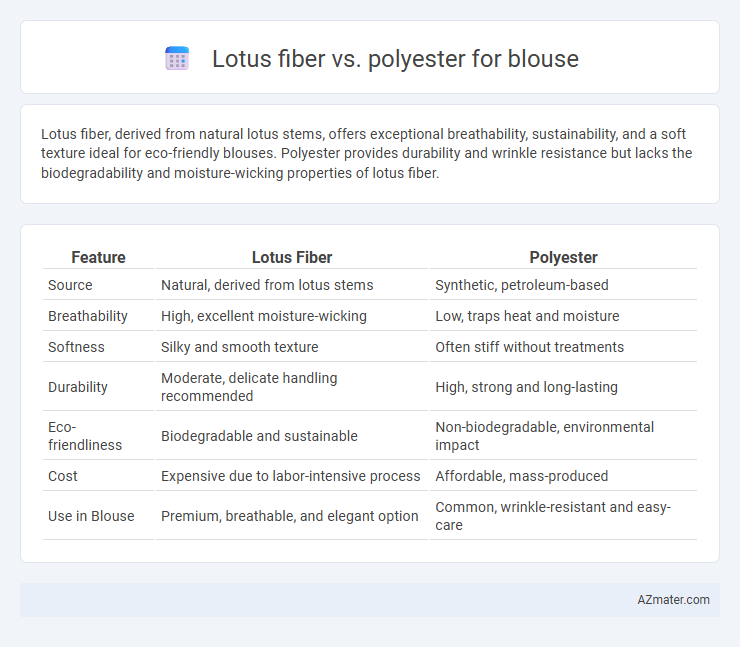 Lotus fiber vs. polyester for blouse

Lotus fiber, derived from natural lotus stems, offers exceptional breathability, sustainability, and a soft texture ideal for eco-friendly blouses. Polyester provides durability and wrinkle resistance but lacks the biodegradability and moisture-wicking properties of lotus fiber.

| Feature | Lotus Fiber | Polyester |
|---|---|---|
| Source | Natural, derived from lotus stems | Synthetic, petroleum-based |
| Breathability | High, excellent moisture-wicking | Low, traps heat and moisture |
| Softness | Silky and smooth texture | Often stiff without treatments |
| Durability | Moderate, delicate handling recommended | High, strong and long-lasting |
| Eco-friendliness | Biodegradable and sustainable | Non-biodegradable, environmental impact |
| Cost | Expensive due to labor-intensive process | Affordable, mass-produced |
| Use in Blouse | Premium, breathable, and elegant option | Common, wrinkle-resistant and easy-care |

AZmater.com