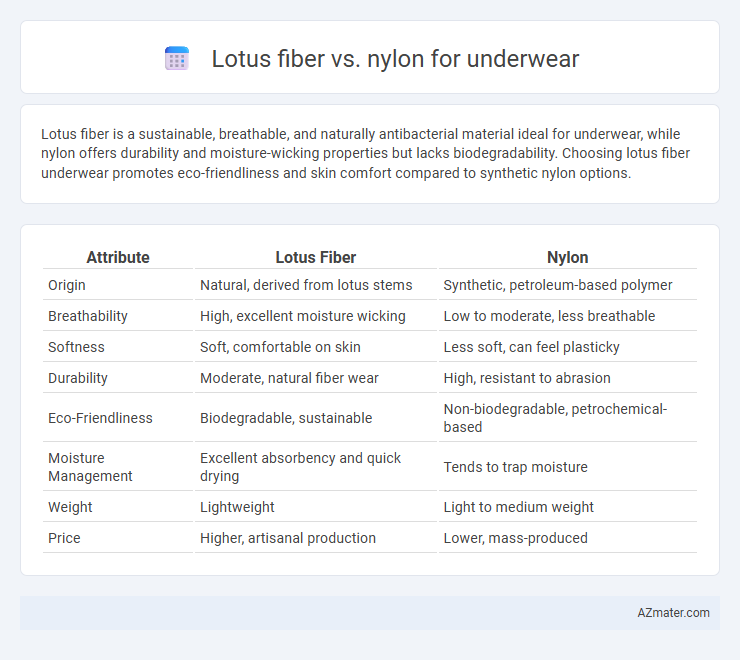 Lotus fiber vs. nylon for underwear

Lotus fiber is a sustainable, breathable, and naturally antibacterial material ideal for underwear, while nylon offers durability and moisture-wicking properties but lacks biodegradability. Choosing lotus fiber underwear promotes eco-friendliness and skin comfort compared to synthetic nylon options.

| Attribute | Lotus Fiber | Nylon |
|---|---|---|
| Origin | Natural, derived from lotus stems | Synthetic, petroleum-based polymer |
| Breathability | High, excellent moisture wicking | Low to moderate, less breathable |
| Softness | Soft, comfortable on skin | Less soft, can feel plasticky |
| Durability | Moderate, natural fiber wear | High, resistant to abrasion |
| Eco-Friendliness | Biodegradable, sustainable | Non-biodegradable, petrochemical-based |
| Moisture Management | Excellent absorbency and quick drying | Tends to trap moisture |
| Weight | Lightweight | Light to medium weight |
| Price | Higher, artisanal production | Lower, mass-produced |

AZmater.com