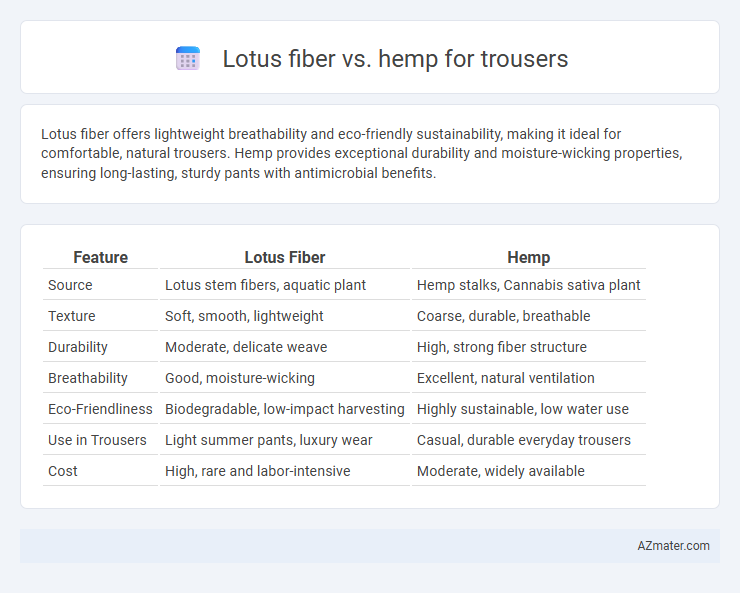 Lotus fiber vs. hemp for trousers

Lotus fiber offers lightweight breathability and eco-friendly sustainability, making it ideal for comfortable, natural trousers. Hemp provides exceptional durability and moisture-wicking properties, ensuring long-lasting, sturdy pants with antimicrobial benefits.

| Feature | Lotus Fiber | Hemp |
|---|---|---|
| Source | Lotus stem fibers, aquatic plant | Hemp stalks, Cannabis sativa plant |
| Texture | Soft, smooth, lightweight | Coarse, durable, breathable |
| Durability | Moderate, delicate weave | High, strong fiber structure |
| Breathability | Good, moisture-wicking | Excellent, natural ventilation |
| Eco-Friendliness | Biodegradable, low-impact harvesting | Highly sustainable, low water use |
| Use in Trousers | Light summer pants, luxury wear | Casual, durable everyday trousers |
| Cost | High, rare and labor-intensive | Moderate, widely available |

AZmater.com