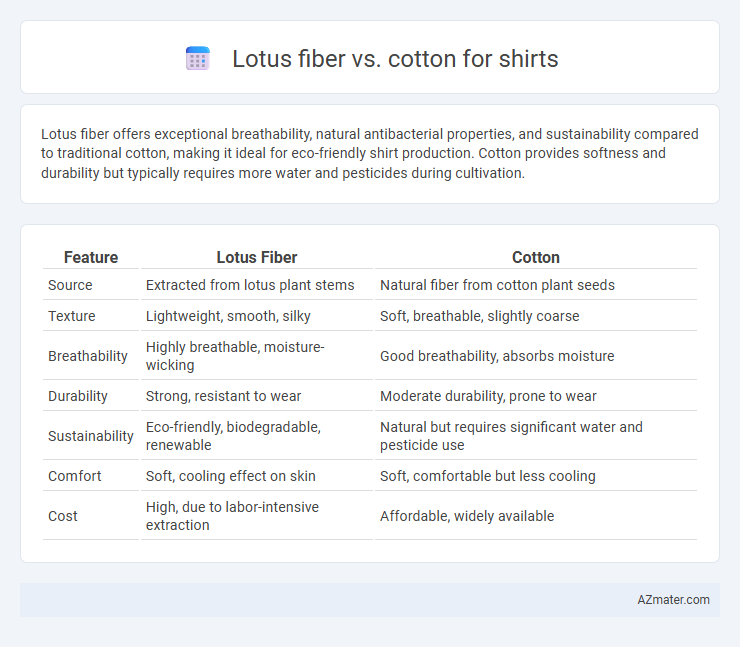 Lotus fiber vs. cotton for shirts

Lotus fiber offers exceptional breathability, natural antibacterial properties, and sustainability compared to traditional cotton, making it ideal for eco-friendly shirt production. Cotton provides softness and durability but typically requires more water and pesticides during cultivation.

| Feature | Lotus Fiber | Cotton |
|---|---|---|
| Source | Extracted from lotus plant stems | Natural fiber from cotton plant seeds |
| Texture | Lightweight, smooth, silky | Soft, breathable, slightly coarse |
| Breathability | Highly breathable, moisture-wicking | Good breathability, absorbs moisture |
| Durability | Strong, resistant to wear | Moderate durability, prone to wear |
| Sustainability | Eco-friendly, biodegradable, renewable | Natural but requires significant water and pesticide use |
| Comfort | Soft, cooling effect on skin | Soft, comfortable but less cooling |
| Cost | High, due to labor-intensive extraction | Affordable, widely available |

AZmater.com