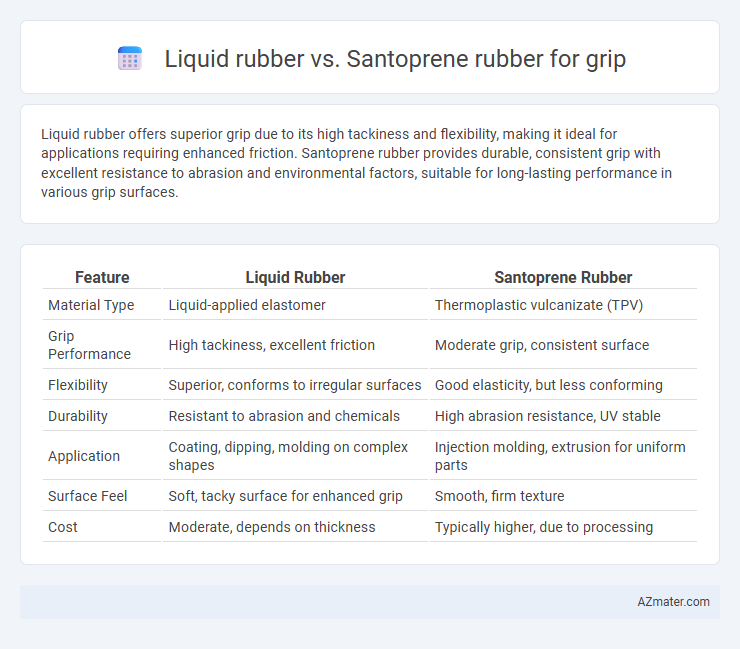 Liquid rubber vs. Santoprene rubber for grip

Liquid rubber offers superior grip due to its high tackiness and flexibility, making it ideal for applications requiring enhanced friction. Santoprene rubber provides durable, consistent grip with excellent resistance to abrasion and environmental factors, suitable for long-lasting performance in various grip surfaces.

| Feature | Liquid Rubber | Santoprene Rubber |
|---|---|---|
| Material Type | Liquid-applied elastomer | Thermoplastic vulcanizate (TPV) |
| Grip Performance | High tackiness, excellent friction | Moderate grip, consistent surface |
| Flexibility | Superior, conforms to irregular surfaces | Good elasticity, but less conforming |
| Durability | Resistant to abrasion and chemicals | High abrasion resistance, UV stable |
| Application | Coating, dipping, molding on complex shapes | Injection molding, extrusion for uniform parts |
| Surface Feel | Soft, tacky surface for enhanced grip | Smooth, firm texture |
| Cost | Moderate, depends on thickness | Typically higher, due to processing |

AZmater.com