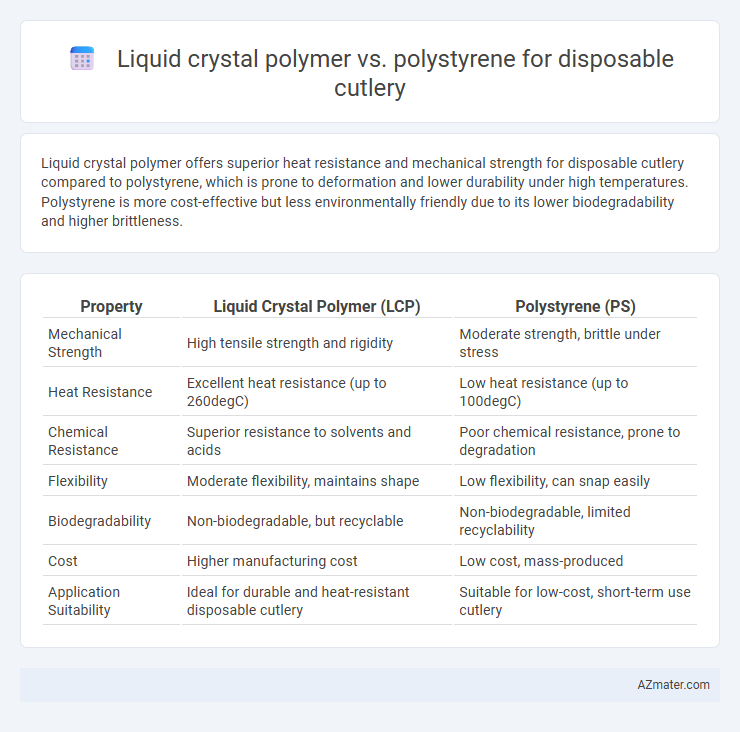 Liquid crystal polymer vs. polystyrene for disposable cutlery

Liquid crystal polymer offers superior heat resistance and mechanical strength for disposable cutlery compared to polystyrene, which is prone to deformation and lower durability under high temperatures. Polystyrene is more cost-effective but less environmentally friendly due to its lower biodegradability and higher brittleness.

| Property | Liquid Crystal Polymer (LCP) | Polystyrene (PS) |
|---|---|---|
| Mechanical Strength | High tensile strength and rigidity | Moderate strength, brittle under stress |
| Heat Resistance | Excellent heat resistance (up to 260degC) | Low heat resistance (up to 100degC) |
| Chemical Resistance | Superior resistance to solvents and acids | Poor chemical resistance, prone to degradation |
| Flexibility | Moderate flexibility, maintains shape | Low flexibility, can snap easily |
| Biodegradability | Non-biodegradable, but recyclable | Non-biodegradable, limited recyclability |
| Cost | Higher manufacturing cost | Low cost, mass-produced |
| Application Suitability | Ideal for durable and heat-resistant disposable cutlery | Suitable for low-cost, short-term use cutlery |

AZmater.com