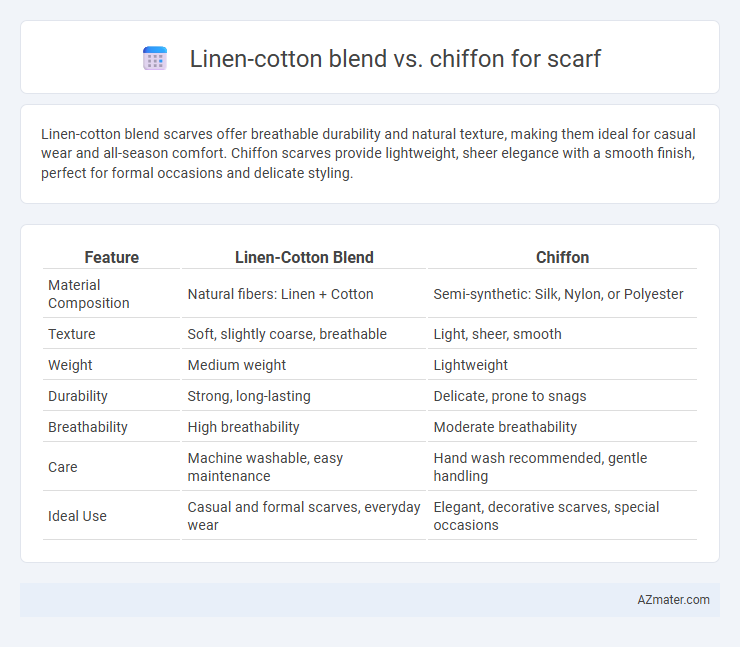 Linen-cotton blend vs. chiffon for scarf

Linen-cotton blend scarves offer breathable durability and natural texture, making them ideal for casual wear and all-season comfort. Chiffon scarves provide lightweight, sheer elegance with a smooth finish, perfect for formal occasions and delicate styling.

| Feature | Linen-Cotton Blend | Chiffon |
|---|---|---|
| Material Composition | Natural fibers: Linen + Cotton | Semi-synthetic: Silk, Nylon, or Polyester |
| Texture | Soft, slightly coarse, breathable | Light, sheer, smooth |
| Weight | Medium weight | Lightweight |
| Durability | Strong, long-lasting | Delicate, prone to snags |
| Breathability | High breathability | Moderate breathability |
| Care | Machine washable, easy maintenance | Hand wash recommended, gentle handling |
| Ideal Use | Casual and formal scarves, everyday wear | Elegant, decorative scarves, special occasions |

AZmater.com