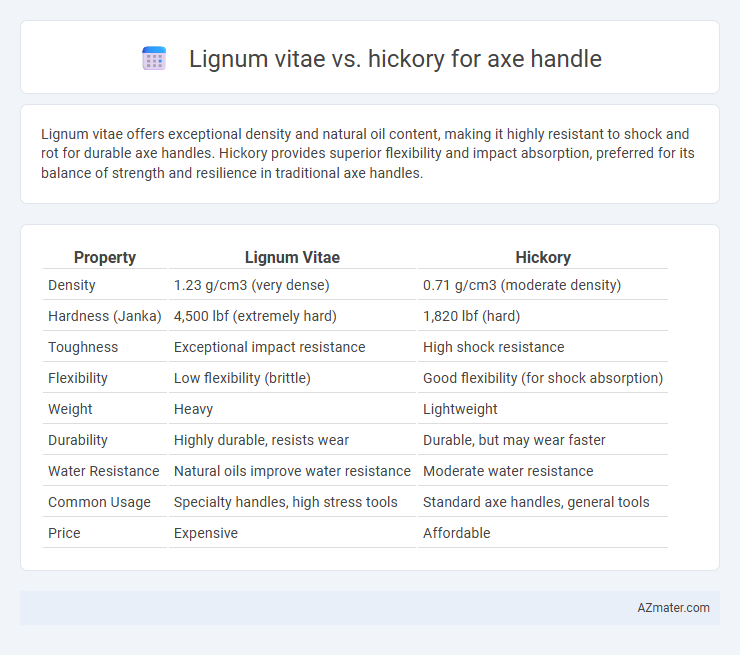 Lignum vitae vs. hickory for axe handle

Lignum vitae offers exceptional density and natural oil content, making it highly resistant to shock and rot for durable axe handles. Hickory provides superior flexibility and impact absorption, preferred for its balance of strength and resilience in traditional axe handles.

| Property | Lignum Vitae | Hickory |
|---|---|---|
| Density | 1.23 g/cm3 (very dense) | 0.71 g/cm3 (moderate density) |
| Hardness (Janka) | 4,500 lbf (extremely hard) | 1,820 lbf (hard) |
| Toughness | Exceptional impact resistance | High shock resistance |
| Flexibility | Low flexibility (brittle) | Good flexibility (for shock absorption) |
| Weight | Heavy | Lightweight |
| Durability | Highly durable, resists wear | Durable, but may wear faster |
| Water Resistance | Natural oils improve water resistance | Moderate water resistance |
| Common Usage | Specialty handles, high stress tools | Standard axe handles, general tools |
| Price | Expensive | Affordable |

AZmater.com