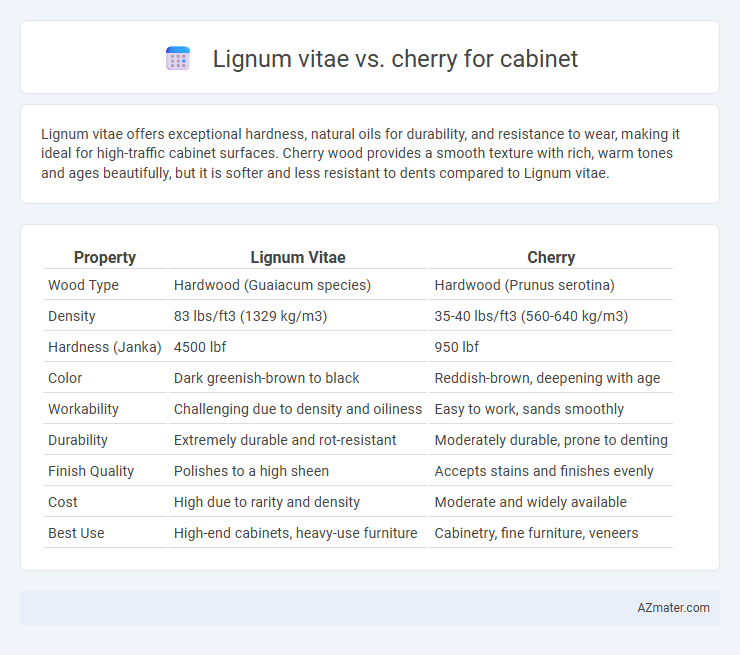 Lignum vitae vs. cherry for cabinet

Lignum vitae offers exceptional hardness, natural oils for durability, and resistance to wear, making it ideal for high-traffic cabinet surfaces. Cherry wood provides a smooth texture with rich, warm tones and ages beautifully, but it is softer and less resistant to dents compared to Lignum vitae.

| Property | Lignum Vitae | Cherry |
|---|---|---|
| Wood Type | Hardwood (Guaiacum species) | Hardwood (Prunus serotina) |
| Density | 83 lbs/ft3 (1329 kg/m3) | 35-40 lbs/ft3 (560-640 kg/m3) |
| Hardness (Janka) | 4500 lbf | 950 lbf |
| Color | Dark greenish-brown to black | Reddish-brown, deepening with age |
| Workability | Challenging due to density and oiliness | Easy to work, sands smoothly |
| Durability | Extremely durable and rot-resistant | Moderately durable, prone to denting |
| Finish Quality | Polishes to a high sheen | Accepts stains and finishes evenly |
| Cost | High due to rarity and density | Moderate and widely available |
| Best Use | High-end cabinets, heavy-use furniture | Cabinetry, fine furniture, veneers |

AZmater.com