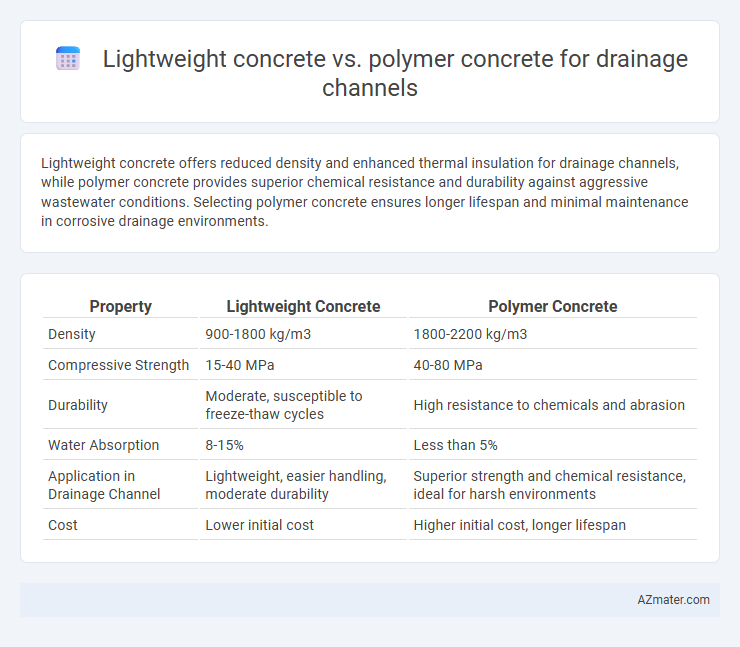 Lightweight concrete vs. polymer concrete for drainage channels

Lightweight concrete offers reduced density and enhanced thermal insulation for drainage channels, while polymer concrete provides superior chemical resistance and durability against aggressive wastewater conditions. Selecting polymer concrete ensures longer lifespan and minimal maintenance in corrosive drainage environments.

| Property | Lightweight Concrete | Polymer Concrete |
|---|---|---|
| Density | 900-1800 kg/m3 | 1800-2200 kg/m3 |
| Compressive Strength | 15-40 MPa | 40-80 MPa |
| Durability | Moderate, susceptible to freeze-thaw cycles | High resistance to chemicals and abrasion |
| Water Absorption | 8-15% | Less than 5% |
| Application in Drainage Channel | Lightweight, easier handling, moderate durability | Superior strength and chemical resistance, ideal for harsh environments |
| Cost | Lower initial cost | Higher initial cost, longer lifespan |

AZmater.com